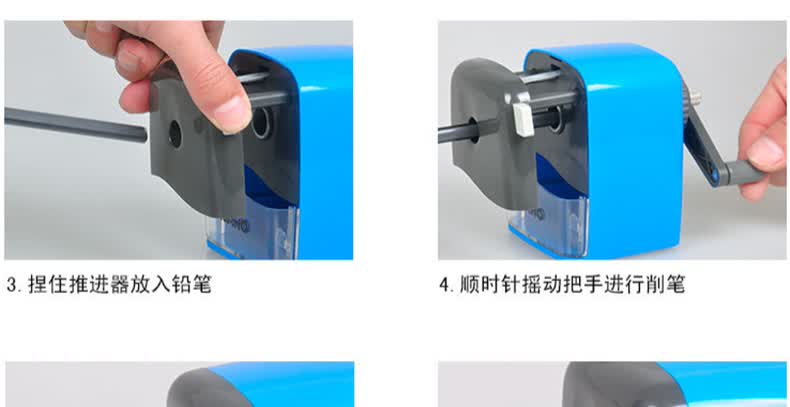 3. 捏住推进器放入铅笔

4. 顺时针摇动把手进行削笔