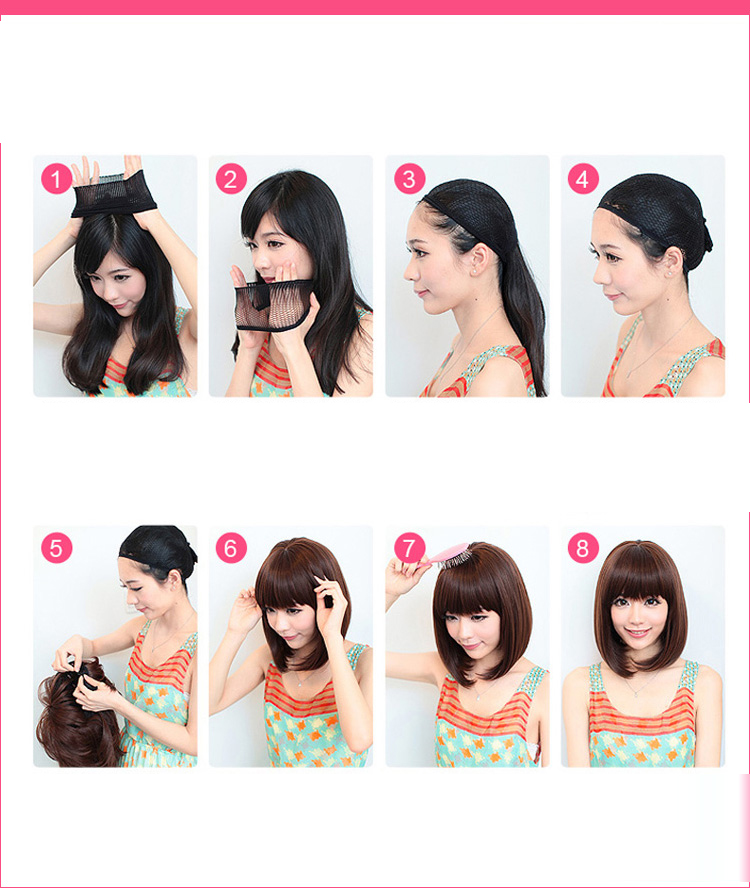 1

2

3

4

5

6

7

8