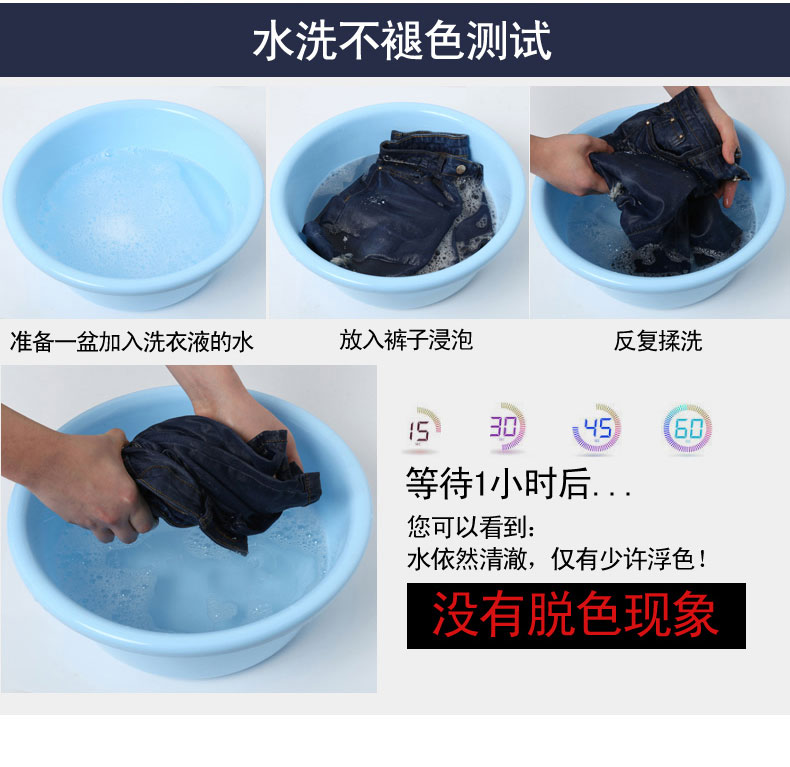 水洗不褪色测试

准备一盆加入洗衣液的水

放入裤子浸泡

反复揉洗

15

30

45

60

等待1小时后...

您可以看到：

水依然清澈，仅有少许浮色！

没有脱色现象