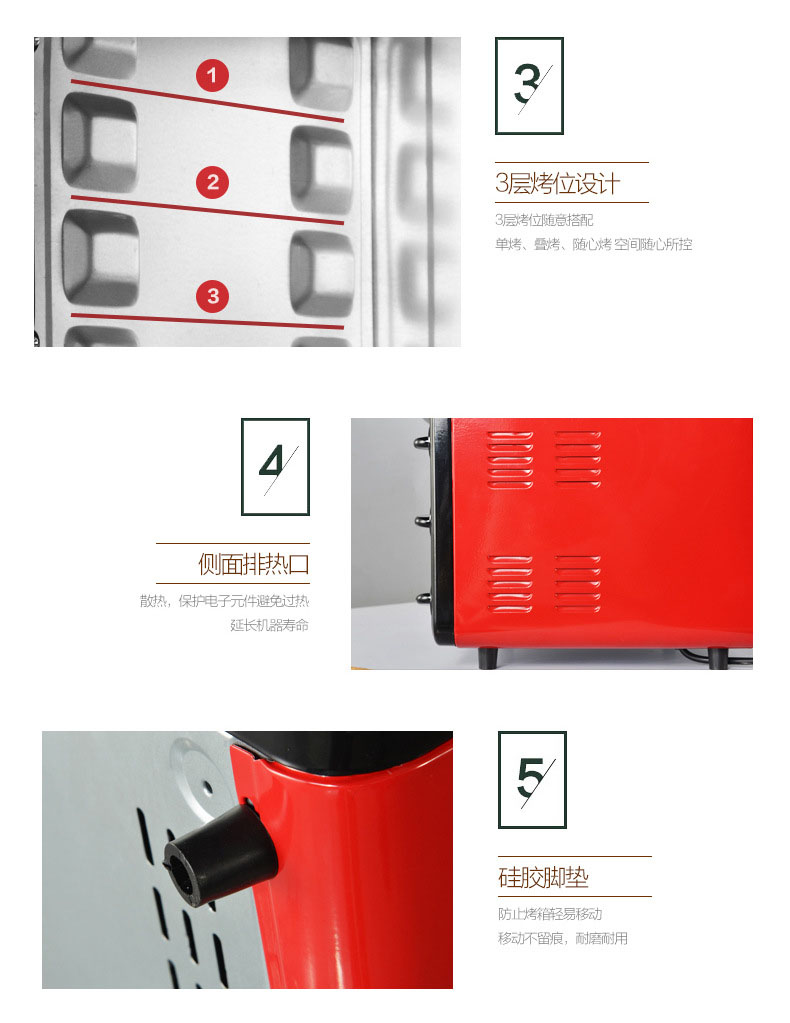 1
2
3

3

3层烤位设计

3层烤位随意搭配
单烤、叠烤、随心烤 空间随心所控

4

侧面排热口

散热，保护电子元件避免过热
延长机器寿命

5

硅胶脚垫

防止烤箱轻易移动
移动不留痕，耐磨耐用