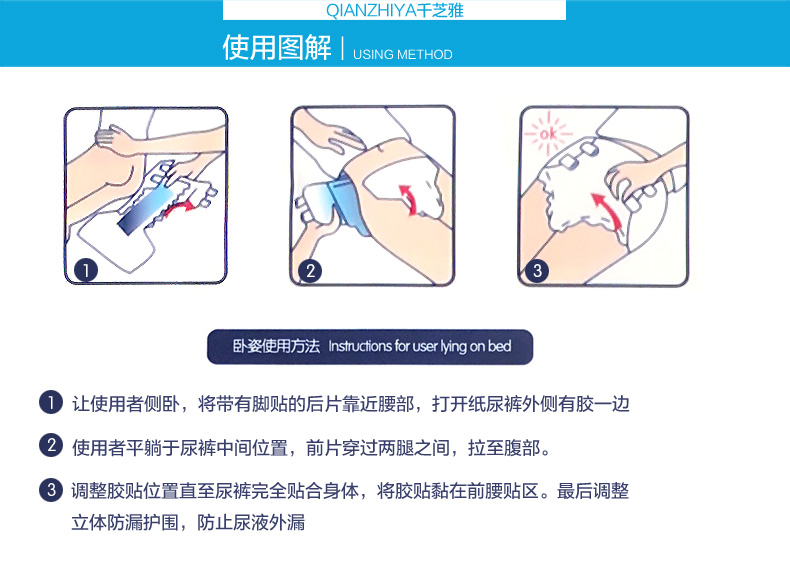 QIANZHIYA千芝雅

使用图解 | USING METHOD

ok

1

2

3

卧姿使用方法 Instructions for user lying on bed

1 让使用者侧卧，将带有脚贴的后片靠近腰部，打开纸尿裤外侧有胶一边

2 使用者平躺于尿裤中间位置，前片穿过两腿之间，拉至腹部。

3 调整胶贴位置直至尿裤完全贴合身体，将胶贴黏在前腰贴区。最后调整立体防漏护围，防止尿液外漏