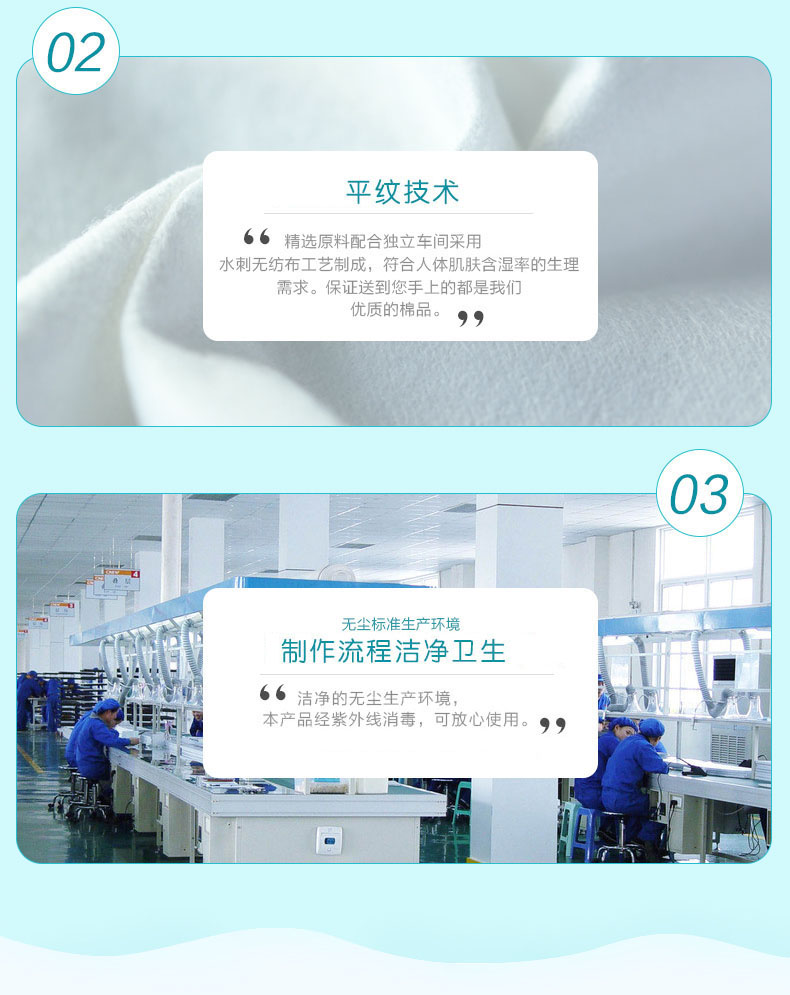 02

平纹技术

“ 精选原料配合独立车间采用水刺无纺布工艺制成，符合人体肌肤含湿率的生理需求。保证送到您手上的都是我们优质的棉品。”

03

无尘标准生产环境
制作流程洁净卫生

“ 洁净的无尘生产环境，本产品经紫外线消毒，可放心使用。”