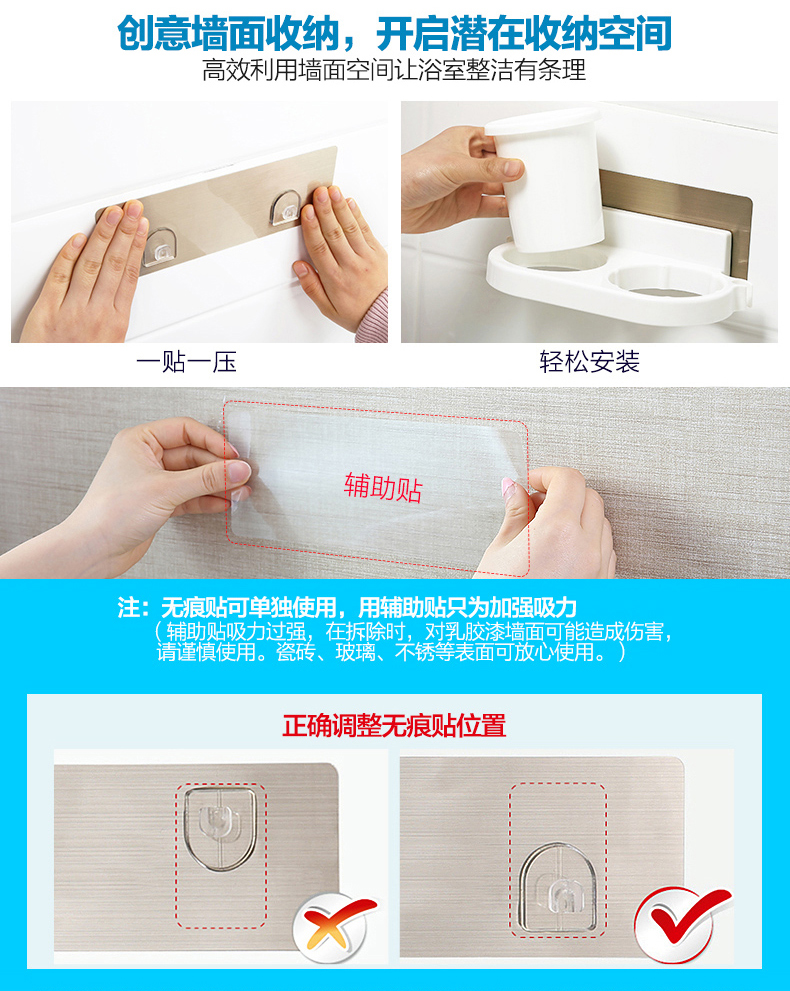 创意墙面收纳，开启潜在收纳空间
高效利用墙面空间让浴室整洁有条理

一贴一压

轻松安装

辅助贴

注：无痕贴可单独使用，用辅助贴只为加强吸力
（辅助贴吸力过强，在拆除时，对乳胶漆墙面可能造成伤害，请谨慎使用。瓷砖、玻璃、不锈等表面可放心使用。）

正确调整无痕贴位置