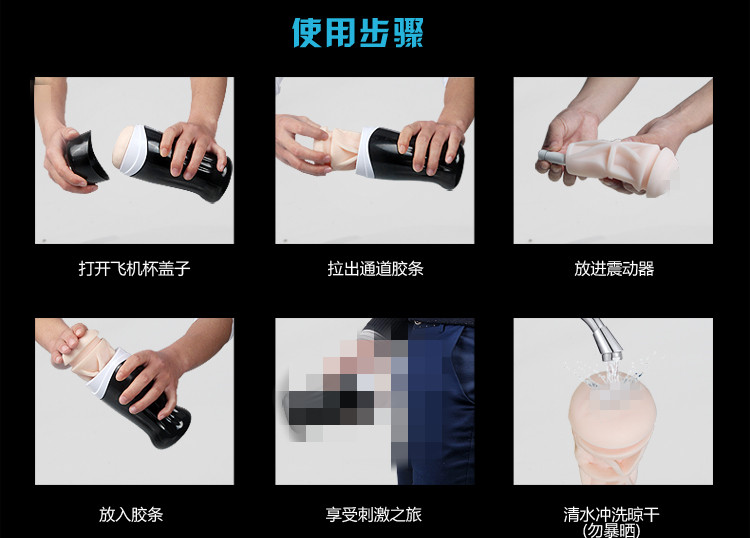 使用步骤

打开飞机杯盖子

拉出通道胶条

放进震动器

放入胶条

享受刺激之旅

清水冲洗晾干
(勿暴晒)