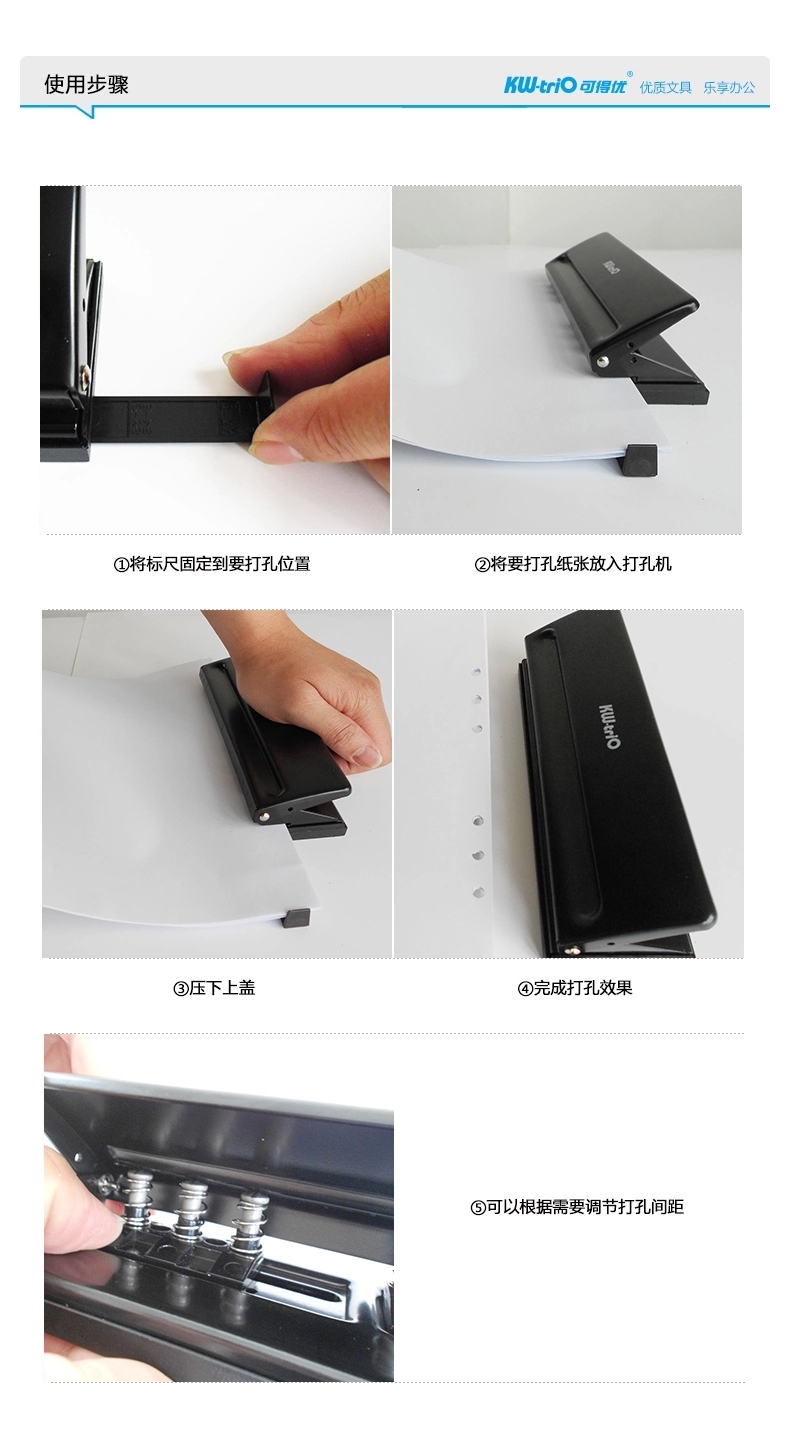 使用步骤

KW-triO 可得优® 优质文具 乐享办公

KW-triO

①将标尺固定到要打孔位置

②将要打孔纸张放入打孔机

KW-triO

③压下上盖

④完成打孔效果

⑤可以根据需要调节打孔间距