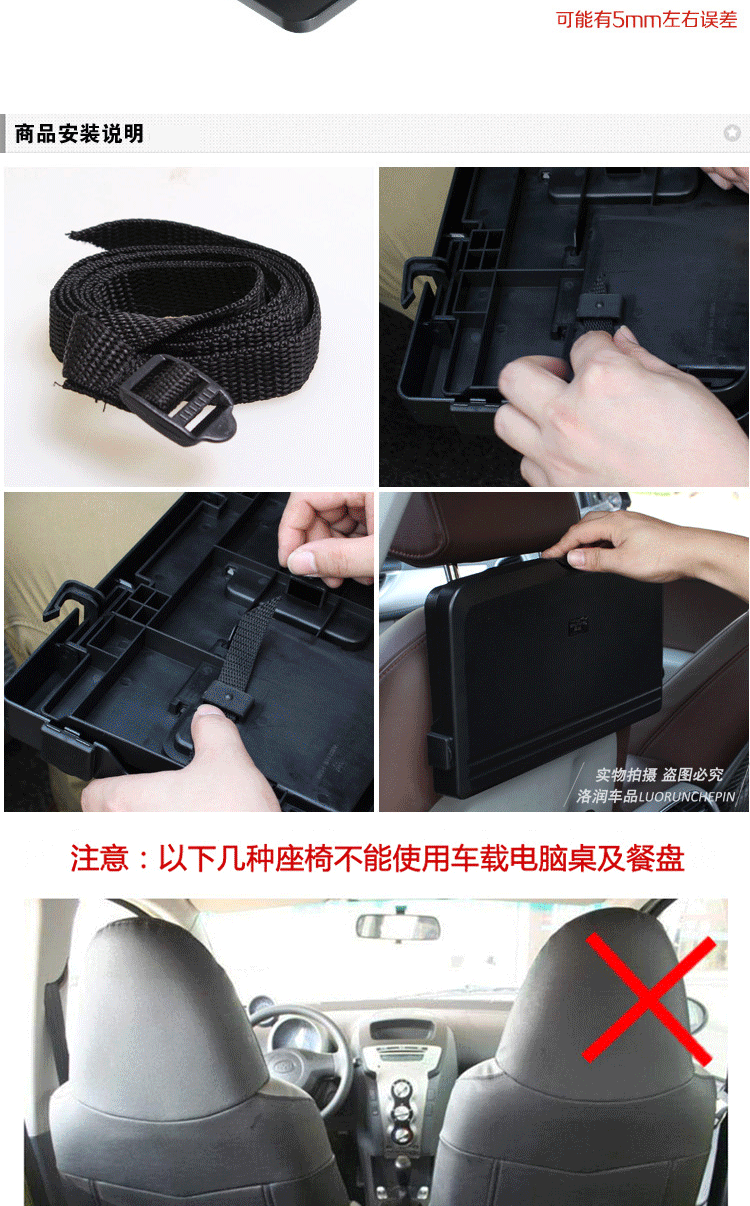 可能有5mm左右误差

商品安装说明

实物拍摄 盗图必究
洛润车品LUORUNCHEPIN

注意：以下几种座椅不能使用车载电脑桌及餐盘