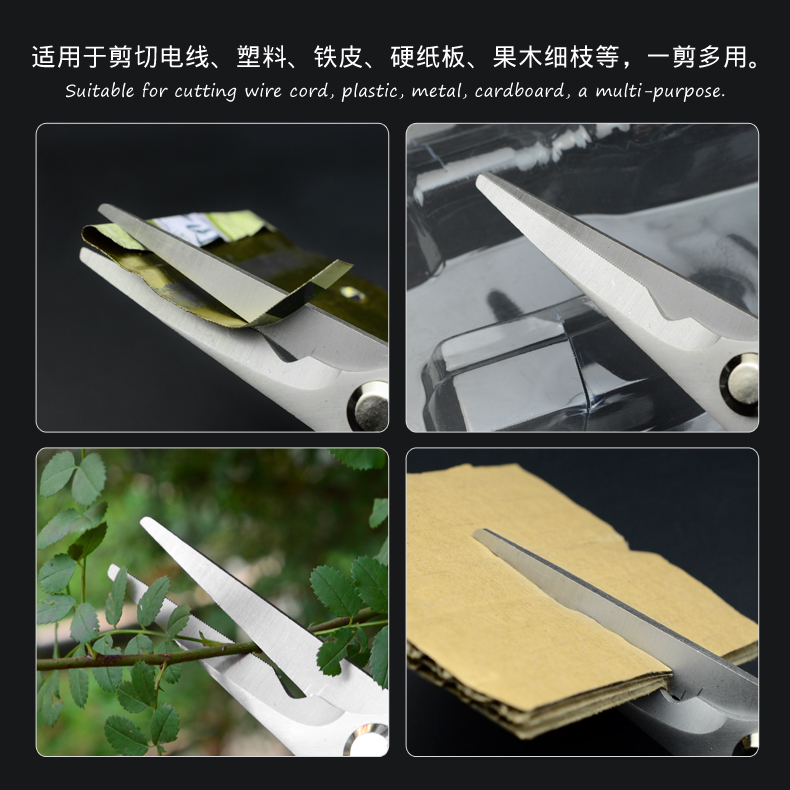 适用于剪切电线、塑料、铁皮、硬纸板、果木细枝等，一剪多用。
Suitable for cutting wire cord, plastic, metal, cardboard, a multi-purpose.