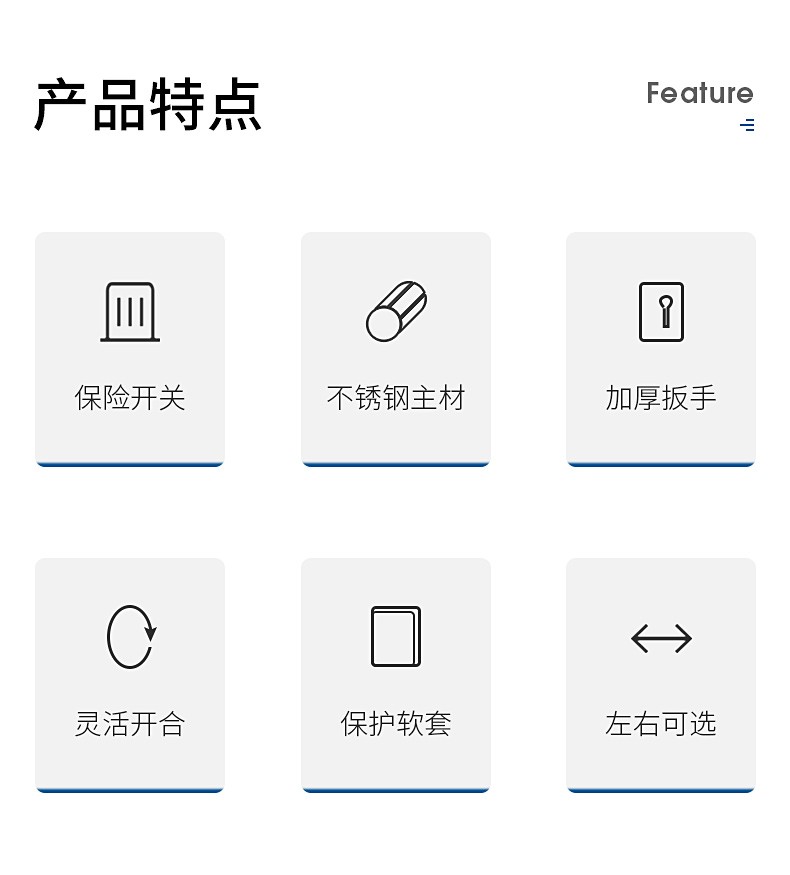 产品特点

Feature

保险开关

不锈钢主材

加厚扳手

灵活开合

保护软套

左右可选