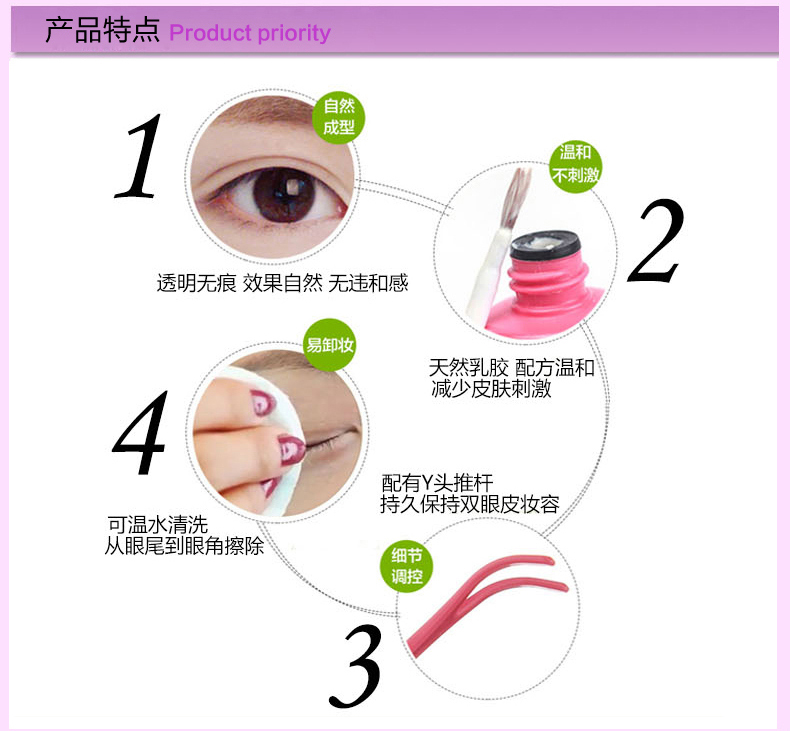 产品特点 Product priority

1

自然成型

透明无痕 效果自然 无违和感

温和不刺激

2

天然乳胶 配方温和 减少皮肤刺激

易卸妆

4

可温水清洗 从眼尾到眼角擦除

配有Y头推杆 持久保持双眼皮妆容

细节调控

3