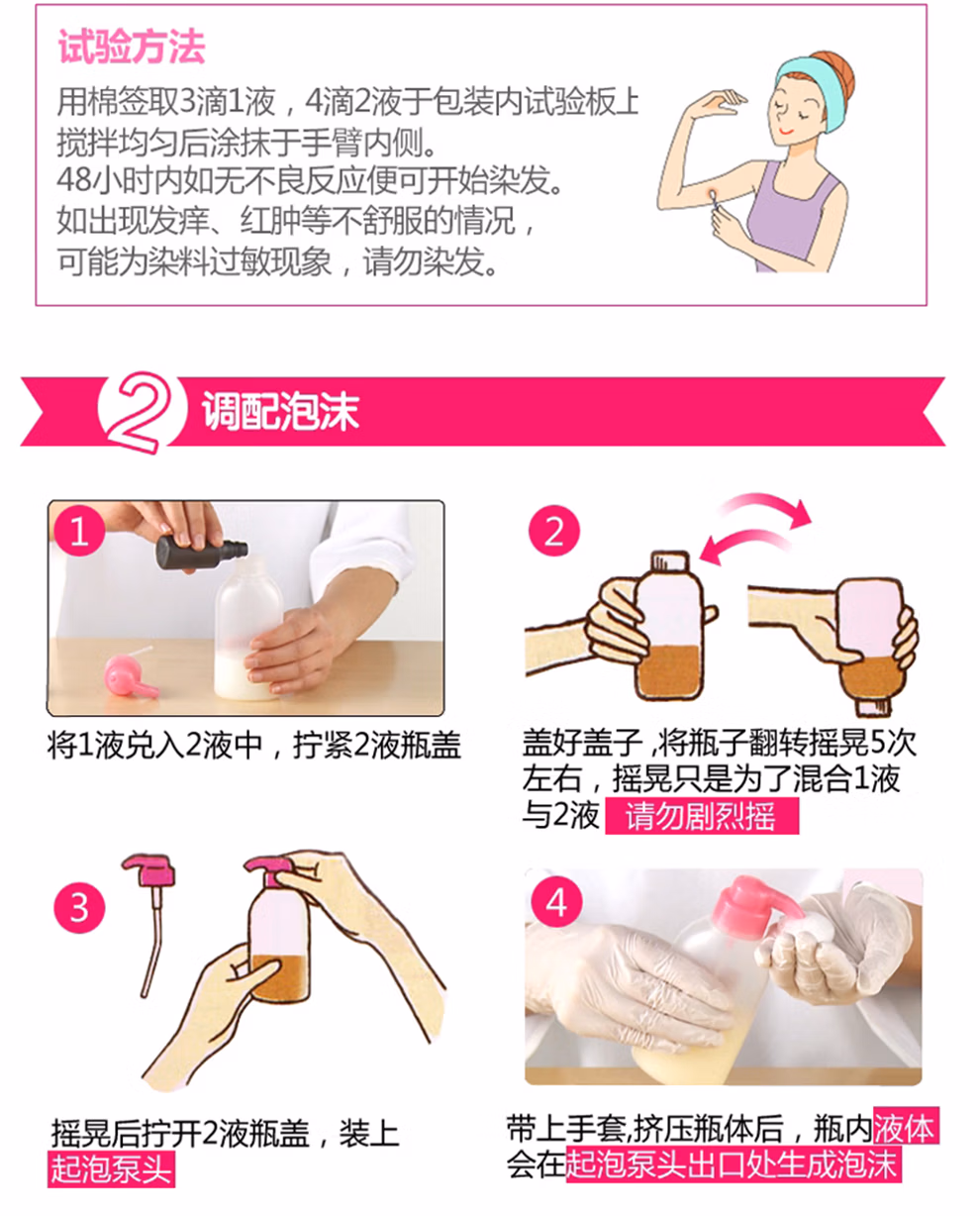 试验方法

用棉签取3滴1液，4滴2液于包装内试验板上搅拌均匀后涂抹于手臂内侧。
48小时内如无不良反应便可开始染发。
如出现发痒、红肿等不舒服的情况，可能为染料过敏现象，请勿染发。

2 调配泡沫

1

将1液兑入2液中，拧紧2液瓶盖

2

盖好盖子，将瓶子翻转摇晃5次左右，摇晃只是为了混合1液与2液 请勿剧烈摇

3

摇晃后拧开2液瓶盖，装上起泡泵头

4

带上手套,挤压瓶体后，瓶内液体会在起泡泵头出口处生成泡沫