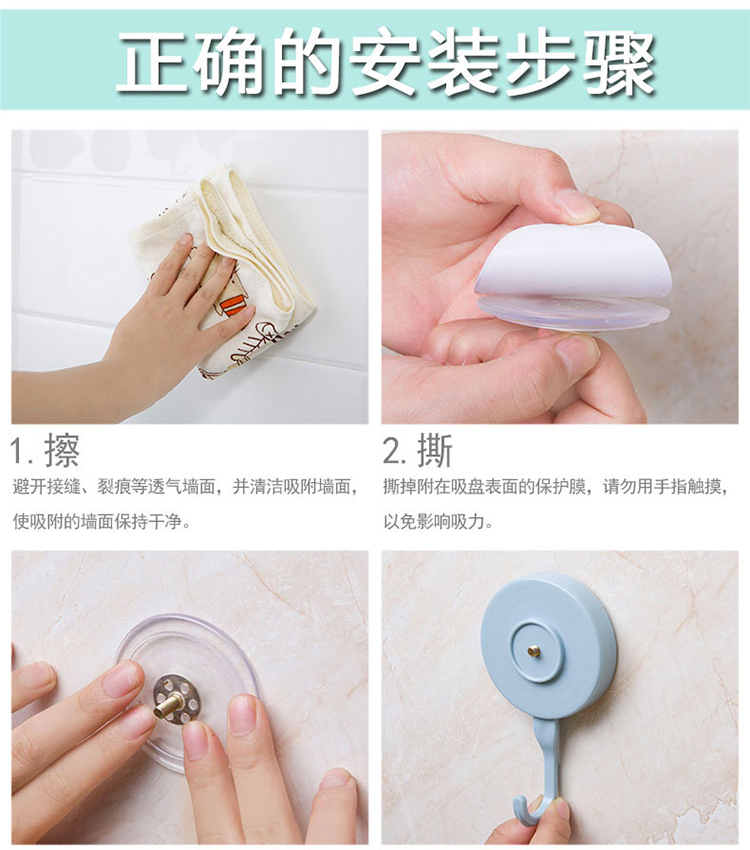 正确的安装步骤

1. 擦
避开接缝、裂痕等透气墙面，并清洁吸附墙面，使吸附的墙面保持干净。

2. 撕
撕掉附在吸盘表面的保护膜，请勿用手指触摸，以免影响吸力。