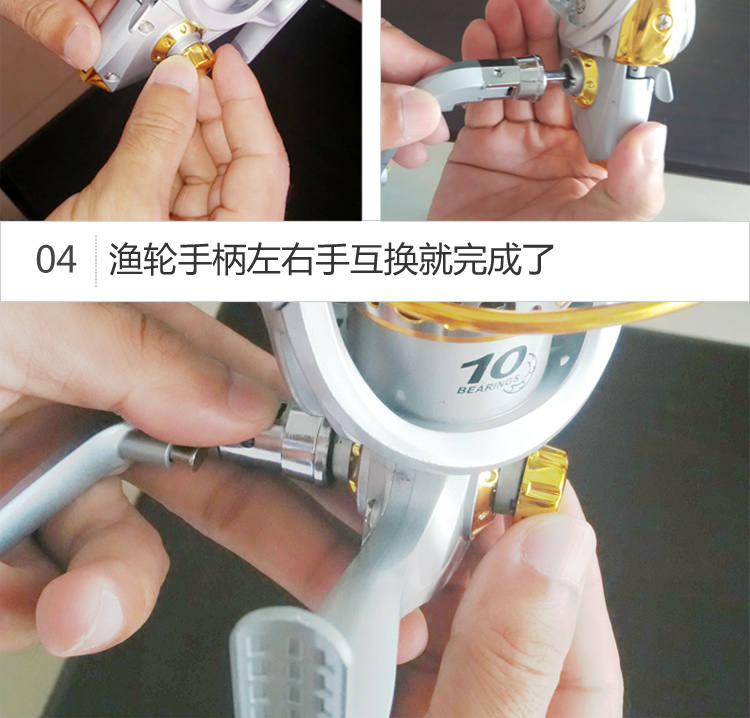 04 渔轮手柄左右手互换就完成了

10
BEARINGS