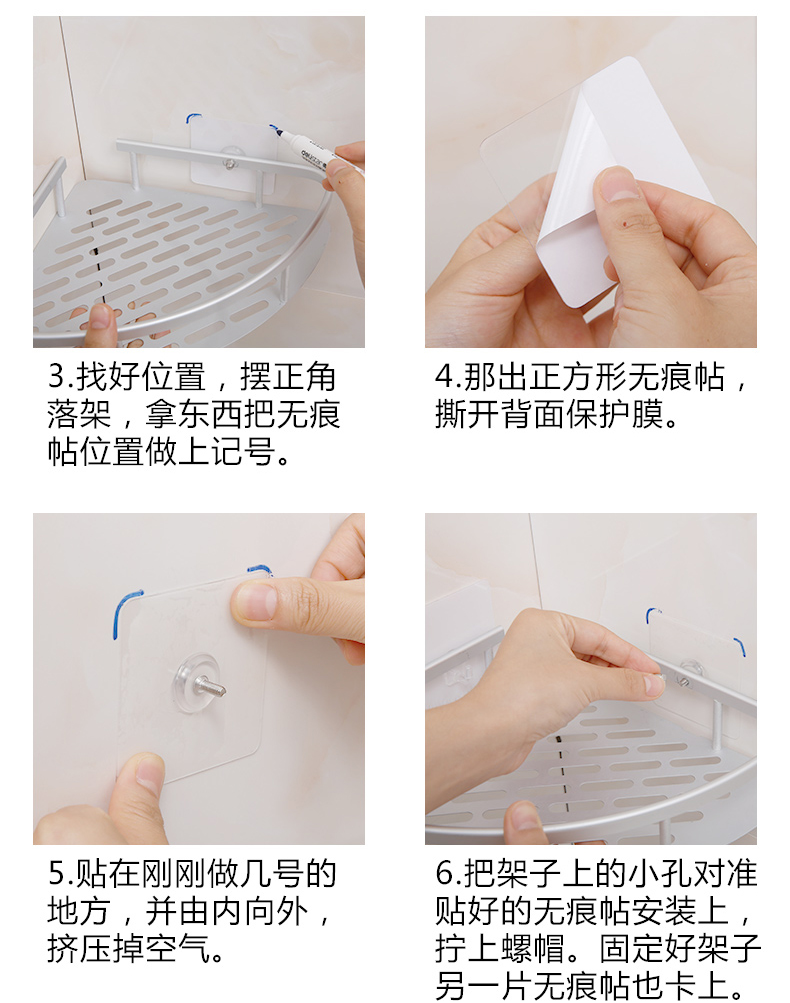 3.找好位置，摆正角落架，拿东西把无痕帖位置做上记号。

4.那出正方形无痕帖，撕开背面保护膜。

5.贴在刚刚做几号的地方，并由内向外，挤压掉空气。

6.把架子上的小孔对准贴好的无痕帖安装上，拧上螺帽。固定好架子另一片无痕帖也卡上。