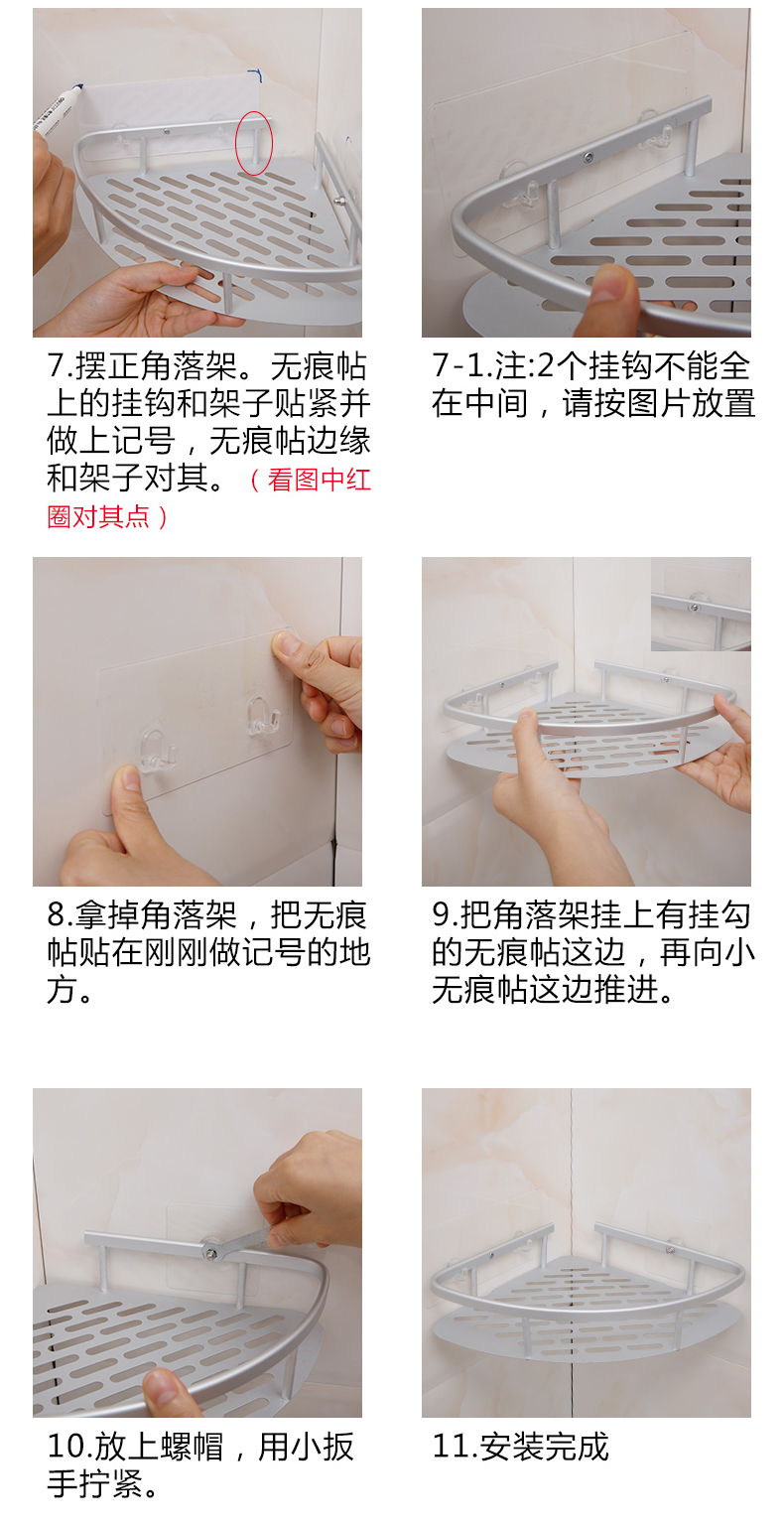 7.摆正角落架。无痕帖上的挂钩和架子贴紧并做上记号，无痕帖边缘和架子对其。（看图中红圈对其点）

7-1.注:2个挂钩不能全在中间，请按图片放置

8.拿掉角落架，把无痕帖贴在刚刚做记号的地方。

9.把角落架挂上有挂勾的无痕帖这边，再向小无痕帖这边推进。

10.放上螺帽，用小扳手拧紧。

11.安装完成