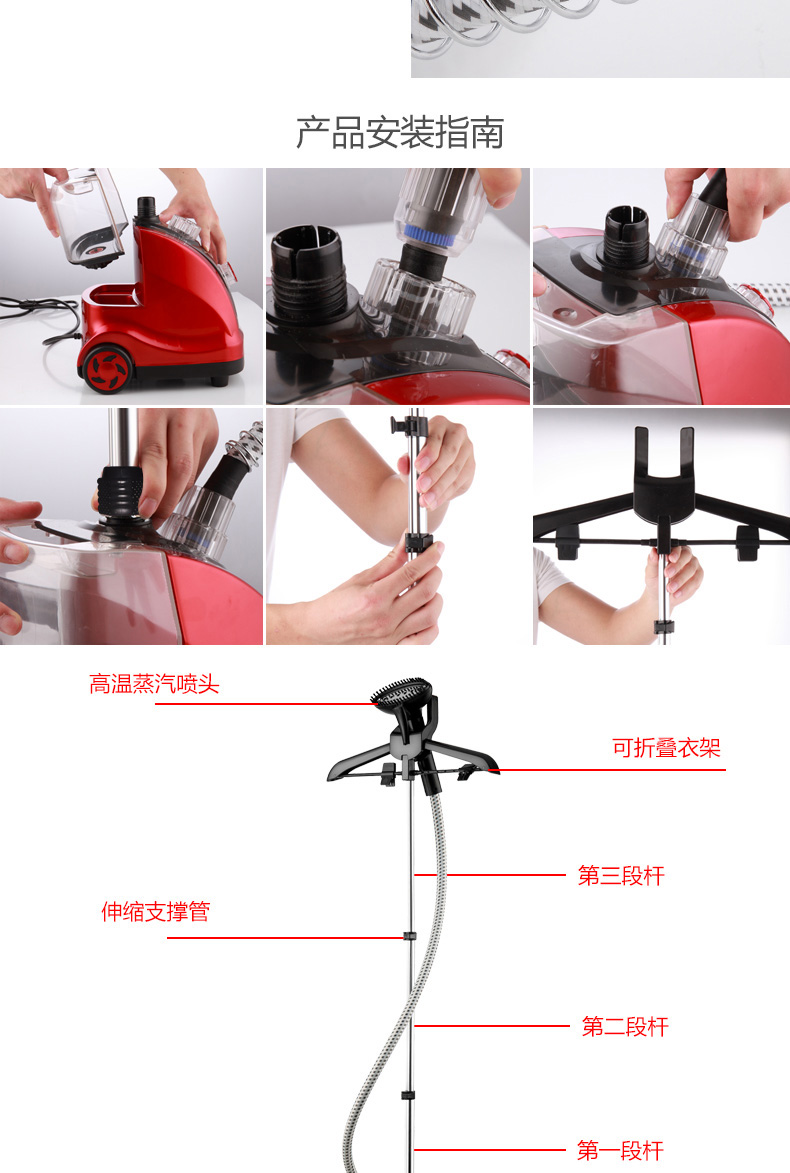 产品安装指南

高温蒸汽喷头

可折叠衣架

第三段杆

伸缩支撑管

第二段杆

第一段杆