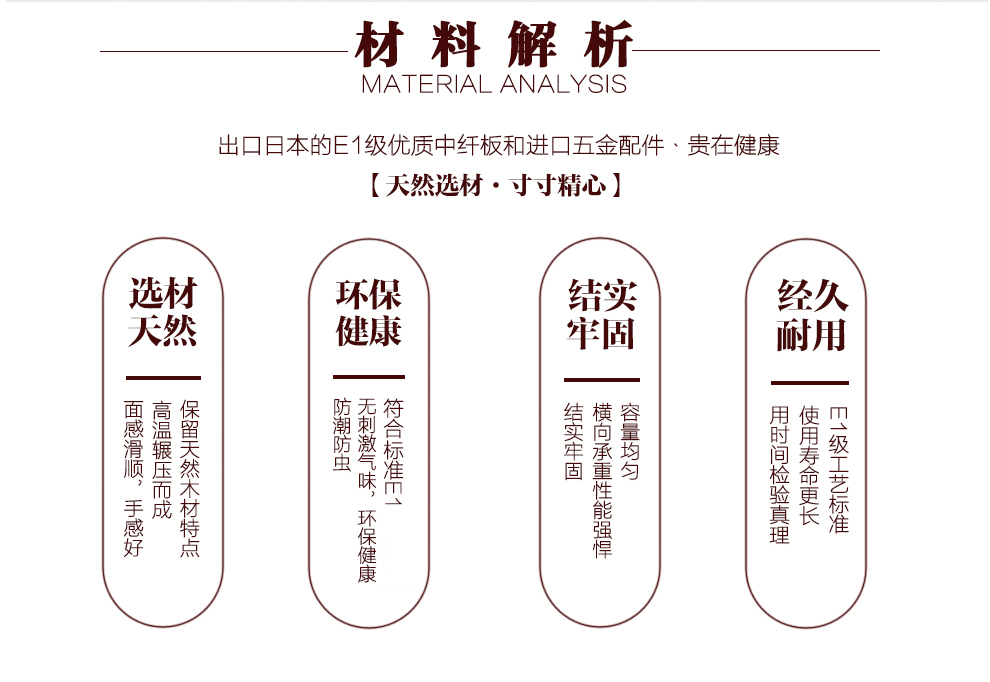 材料解析
MATERIAL ANALYSIS

出口日本的E1级优质中纤板和进口五金配件、贵在健康

【天然选材·寸寸精心】

选材天然

保留天然木材特点
高温辗压而成
面感滑顺，手感好

环保健康

符合标准E1
无刺激气味，环保健康
防潮防虫

结实牢固

容量均匀
横向承重性能强悍
结实牢固

经久耐用

E1级工艺标准
使用寿命更长
用时间检验真理