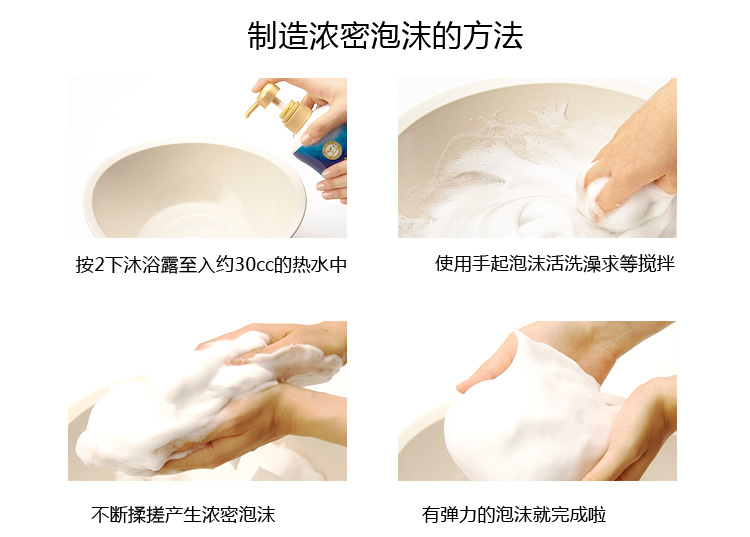 制造浓密泡沫的方法

按2下沐浴露至入约30cc的热水中

使用手起泡沫活洗澡求等搅拌

不断揉搓产生浓密泡沫

有弹力的泡沫就完成啦