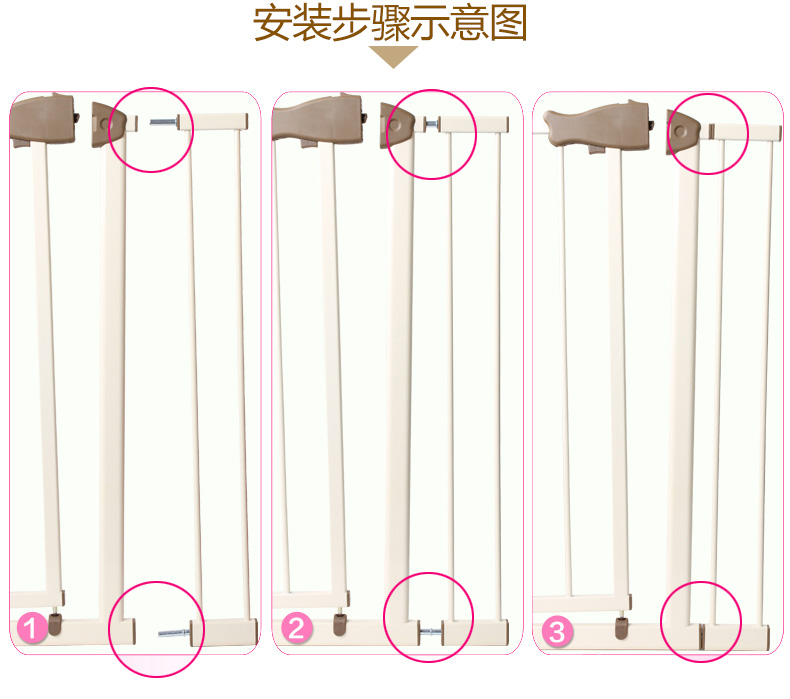 安装步骤示意图

1

2

3