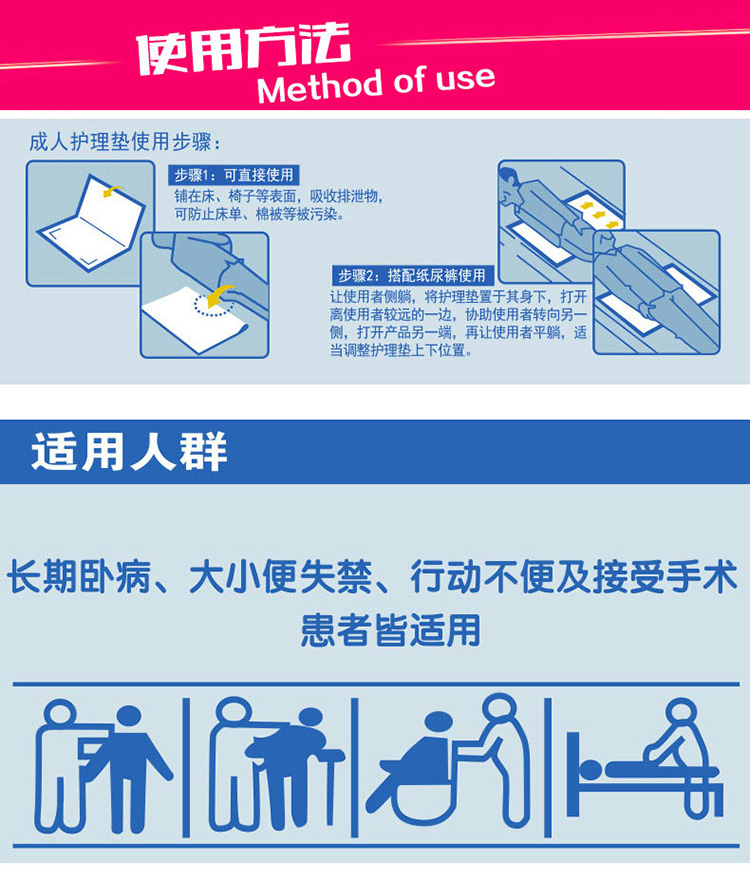 使用方法
Method of use

成人护理垫使用步骤：

步骤1：可直接使用
铺在床、椅子等表面，吸收排泄物，可防止床单、棉被等被污染。

步骤2：搭配纸尿裤使用
让使用者侧躺，将护理垫置于其身下，打开离使用者较远的一边，协助使用者转向另一侧，打开产品另一端，再让使用者平躺，适当调整护理垫上下位置。

适用人群

长期卧病、大小便失禁、行动不便及接受手术患者皆适用