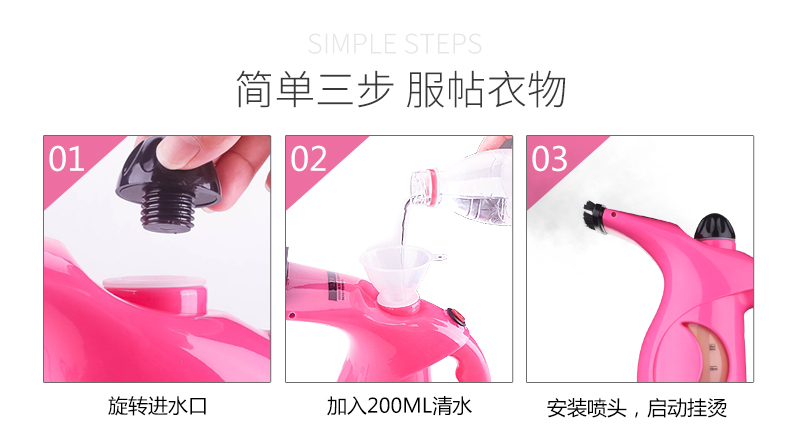 SIMPLE STEPS

简单三步 服帖衣物

01

旋转进水口

02

加入200ML清水

03

安装喷头，启动挂烫