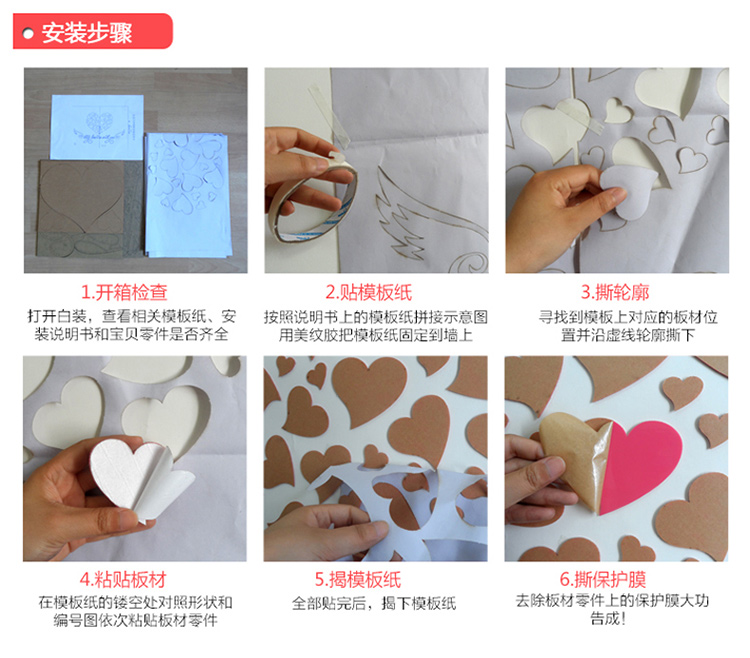 安装步骤

1.开箱检查

打开白装，查看相关模板纸、安装说明书和宝贝零件是否齐全

2.贴模板纸

按照说明书上的模板纸拼接示意图用美纹胶把模板纸固定到墙上

3.撕轮廓

寻找到模板上对应的板材位置并沿虚线轮廓撕下

4.粘贴板材

在模板纸的镂空处对照形状和编号图依次粘贴板材零件

5.揭模板纸

全部贴完后，揭下模板纸

6.撕保护膜

去除板材零件上的保护膜大功告成!