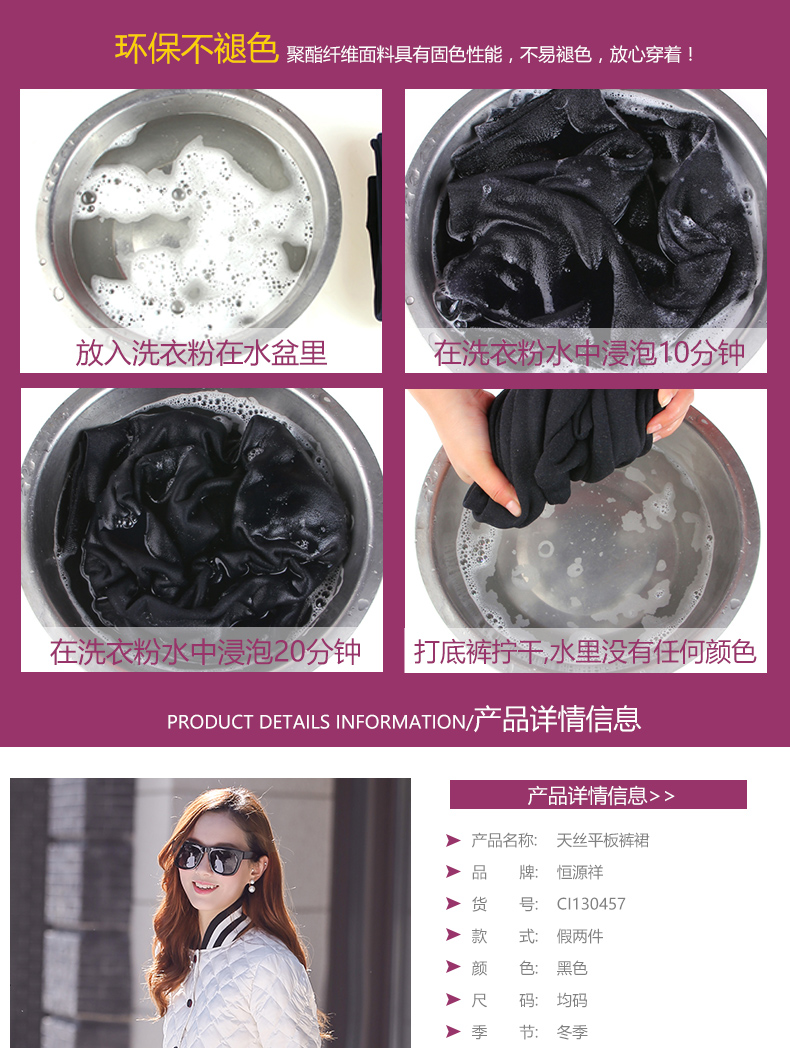 环保不褪色 聚酯纤维面料具有固色性能，不易褪色，放心穿着！

放入洗衣粉在水盆里

在洗衣粉水中浸泡10分钟

在洗衣粉水中浸泡20分钟

打底裤拧干,水里没有任何颜色

PRODUCT DETAILS INFORMATION/产品详情信息

产品详情信息>>

产品名称: 天丝平板裤裙
品 牌: 恒源祥
货 号: CI130457
款 式: 假两件
颜 色: 黑色
尺 码: 均码
季 节: 冬季