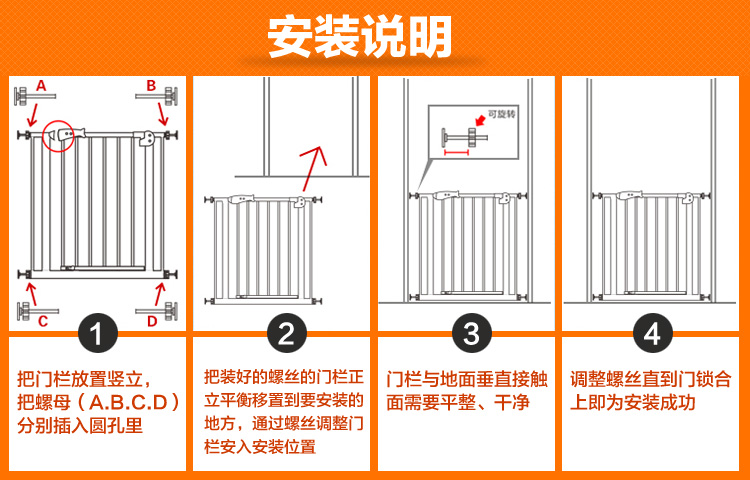 安装说明

A
B
C
D
1
把门栏放置竖立，把螺母（A.B.C.D）分别插入圆孔里

2
把装好的螺丝的门栏正立平衡移置到要安装的地方，通过螺丝调整门栏安入安装位置

可旋转
3
门栏与地面垂直接触面需要平整、干净

4
调整螺丝直到门锁合上即为安装成功