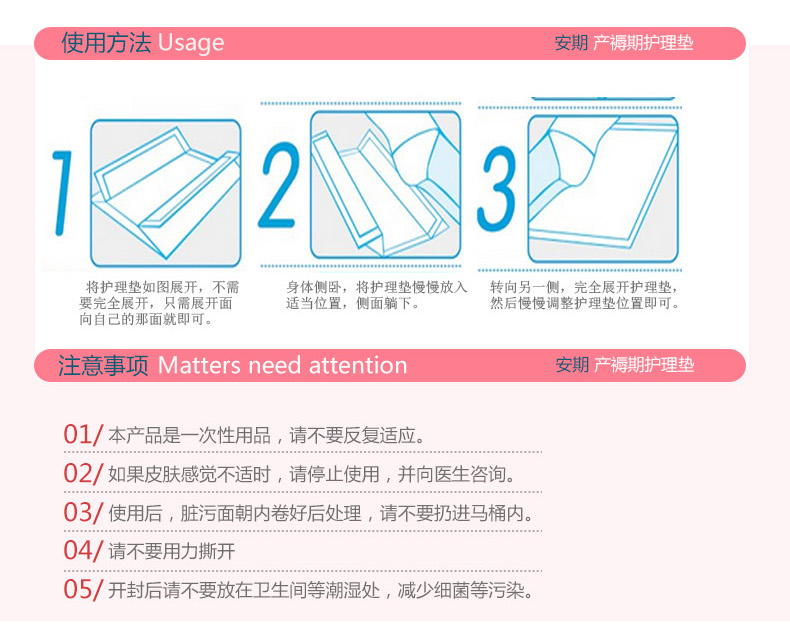 使用方法 Usage

安期 产褥期护理垫

1

将护理垫如图展开，不需要完全展开，只需展开面向自己的那面就即可。

2

身体侧卧，将护理垫慢慢放入适当位置，侧面躺下。

3

转向另一侧，完全展开护理垫，然后慢慢调整护理垫位置即可。

注意事项 Matters need attention

安期 产褥期护理垫

01/ 本产品是一次性用品，请不要反复适应。

02/ 如果皮肤感觉不适时，请停止使用，并向医生咨询。

03/ 使用后，脏污面朝内卷好后处理，请不要扔进马桶内。

04/ 请不要用力撕开

05/ 开封后请不要放在卫生间等潮湿处，减少细菌等污染。