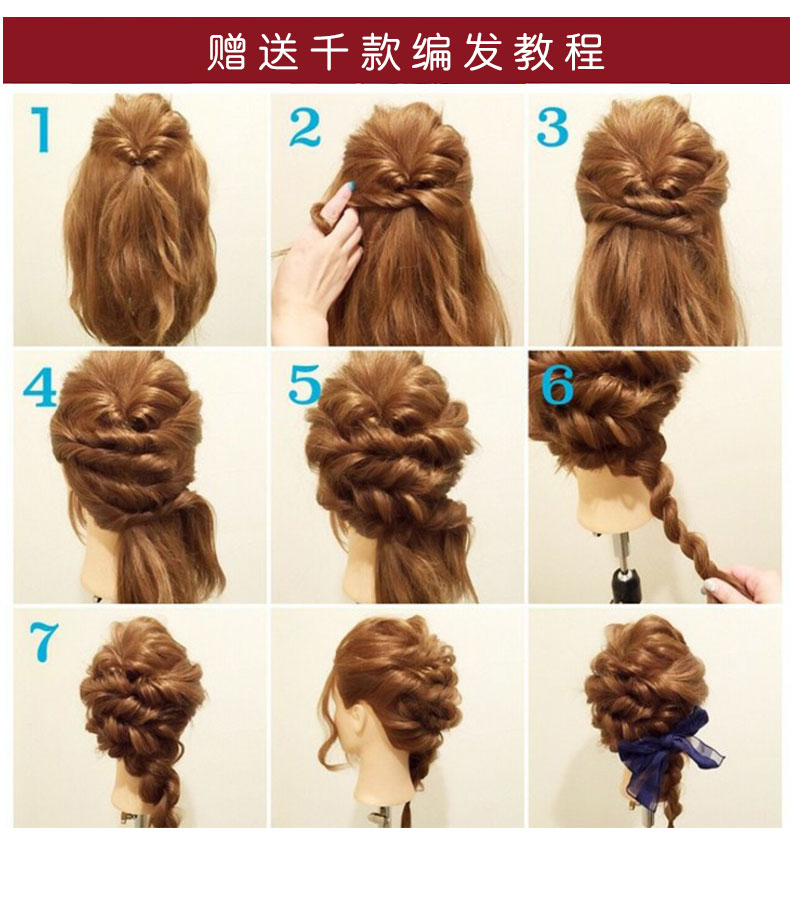 赠送千款编发教程

1

2

3

4

5

6

7