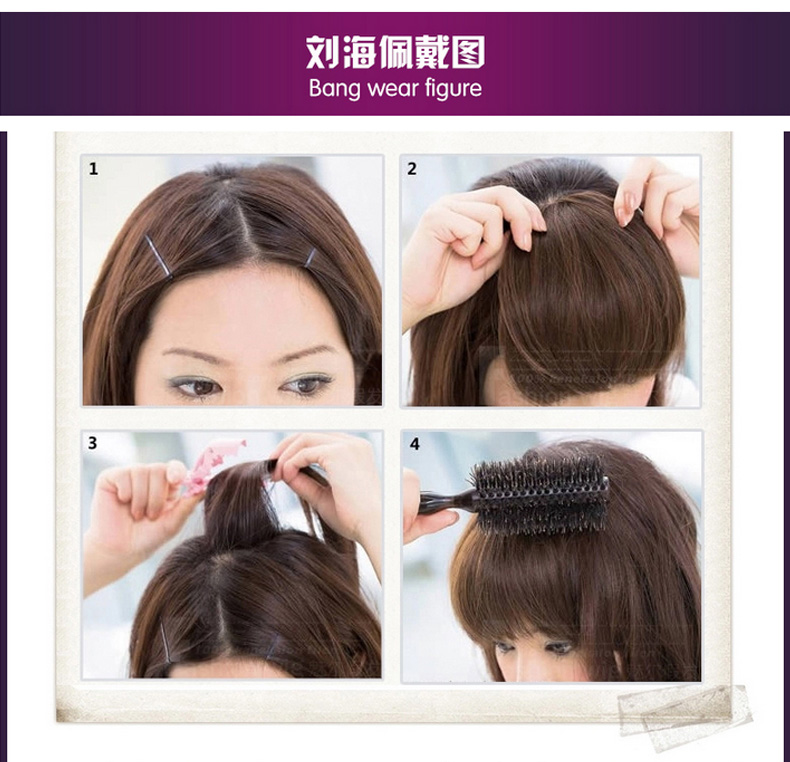 刘海佩戴图
Bang wear figure

1

2

3

4