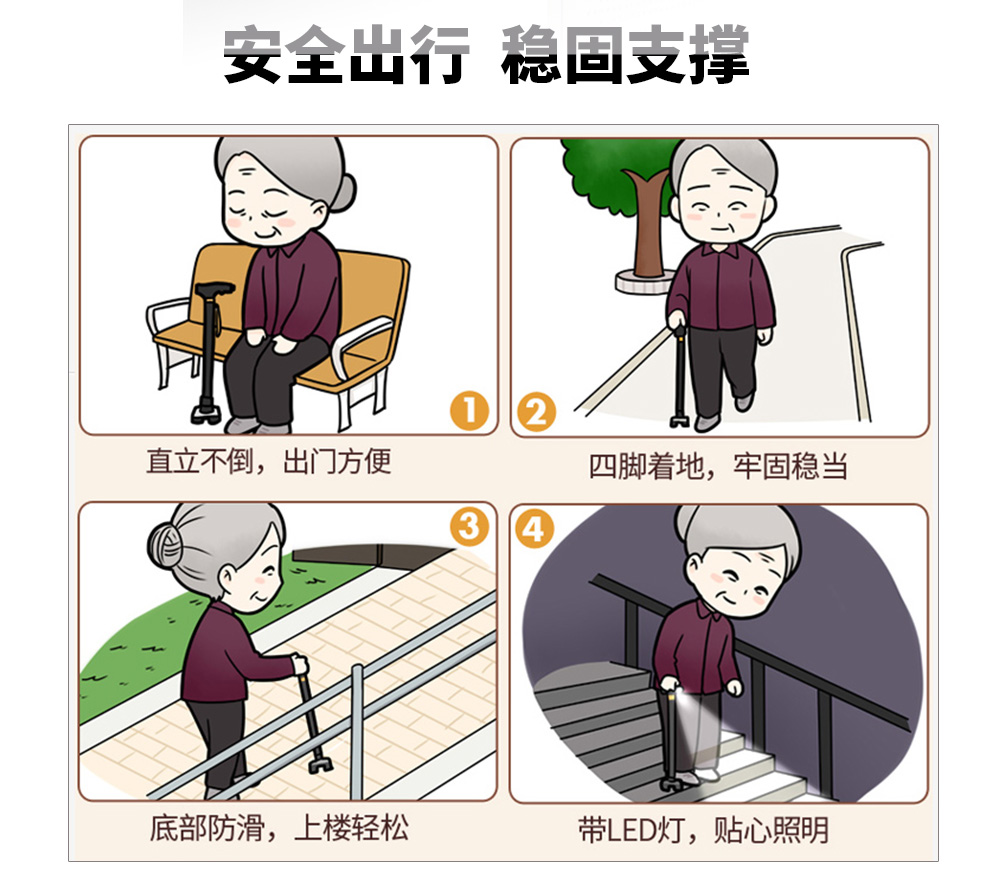 安全出行 稳固支撑

1
直立不倒，出门方便

2
四脚着地，牢固稳当

3
底部防滑，上楼轻松

4
带LED灯，贴心照明