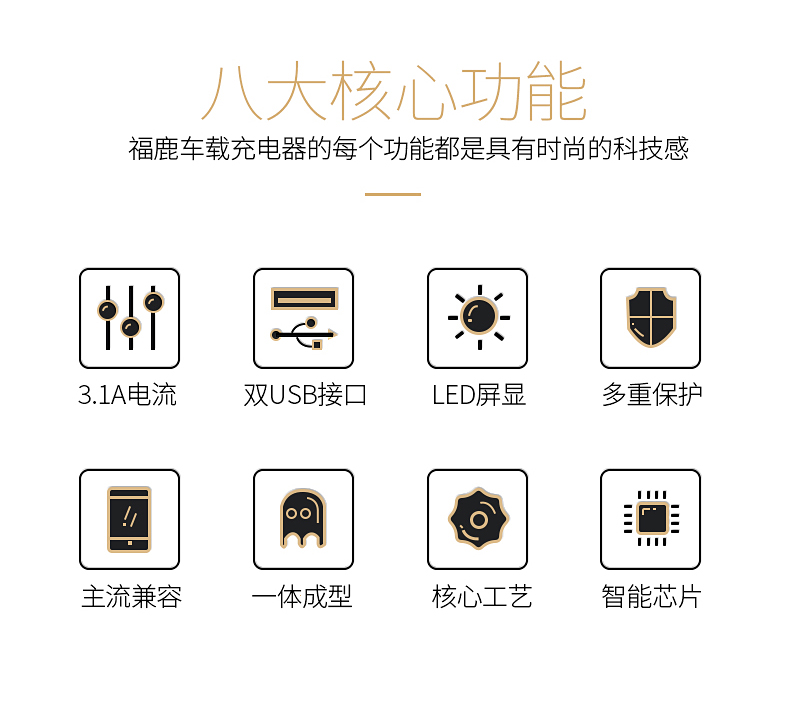 八大核心功能

福鹿车载充电器的每个功能都是具有时尚的科技感

3.1A电流

双USB接口

LED屏显

多重保护

主流兼容

一体成型

核心工艺

智能芯片