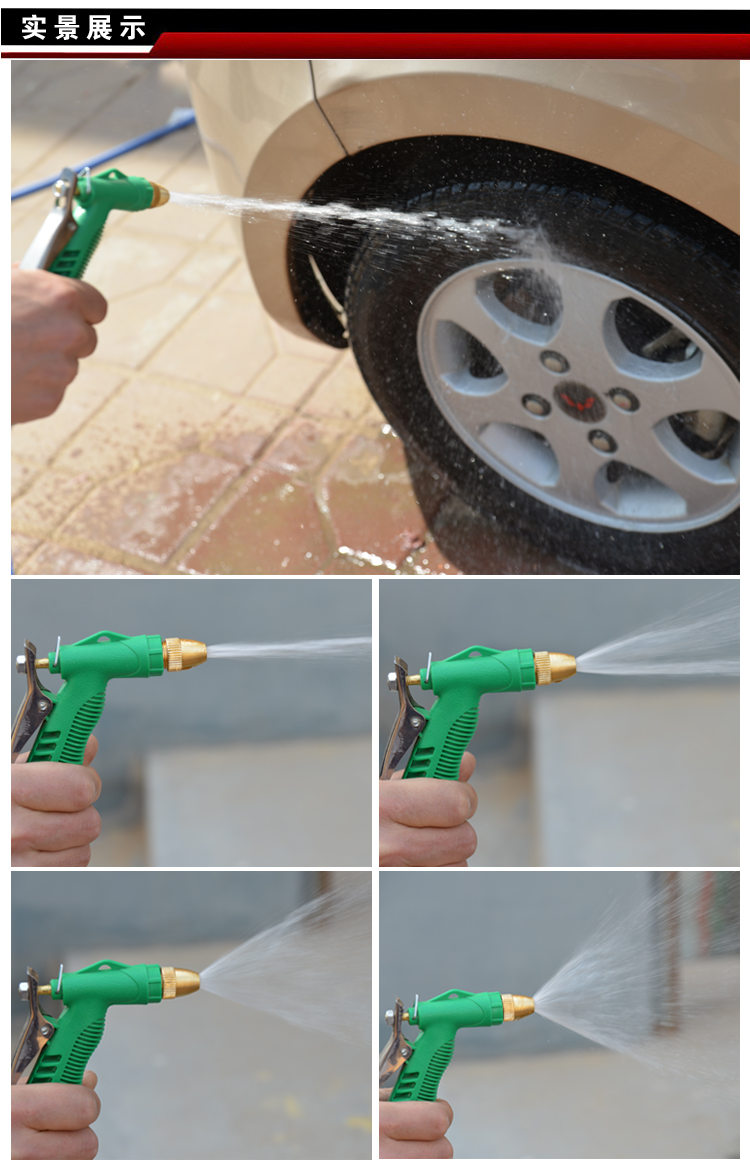 实景展示