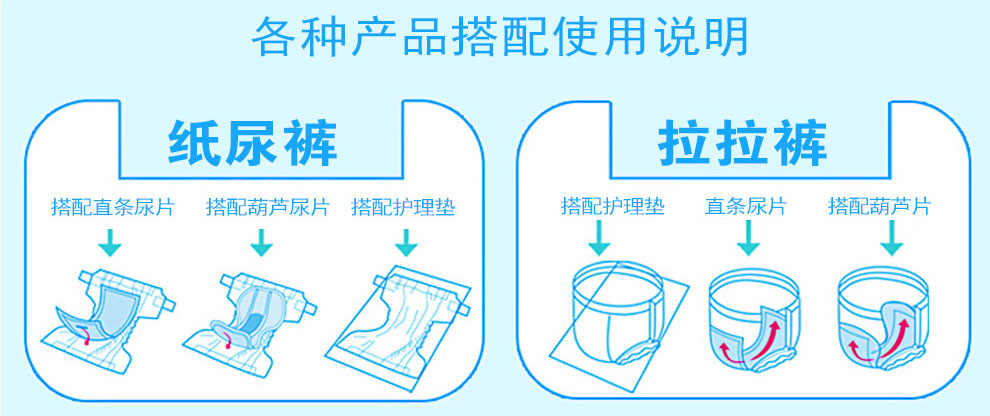 各种产品搭配使用说明

纸尿裤

搭配直条尿片 搭配葫芦尿片 搭配护理垫

拉拉裤

搭配护理垫 直条尿片 搭配葫芦片