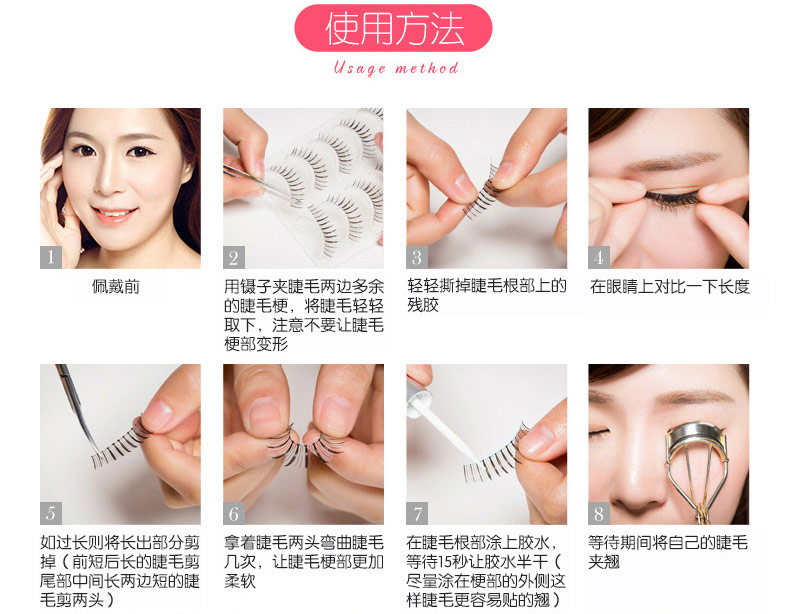 使用方法

Usage method

1

佩戴前

2

用镊子夹睫毛两边多余的睫毛梗，将睫毛轻轻取下，注意不要让睫毛梗部变形

3

轻轻撕掉睫毛根部上的残胶

4

在眼睛上对比一下长度

5

如过长则将长出部分剪掉（前短后长的睫毛剪尾部中间长两边短的睫毛剪两头）

6

拿着睫毛两头弯曲睫毛几次，让睫毛梗部更加柔软

7

在睫毛根部涂上胶水，等待15秒让胶水半干（尽量涂在梗部的外侧这样睫毛更容易贴的翘）

8

等待期间将自己的睫毛夹翘