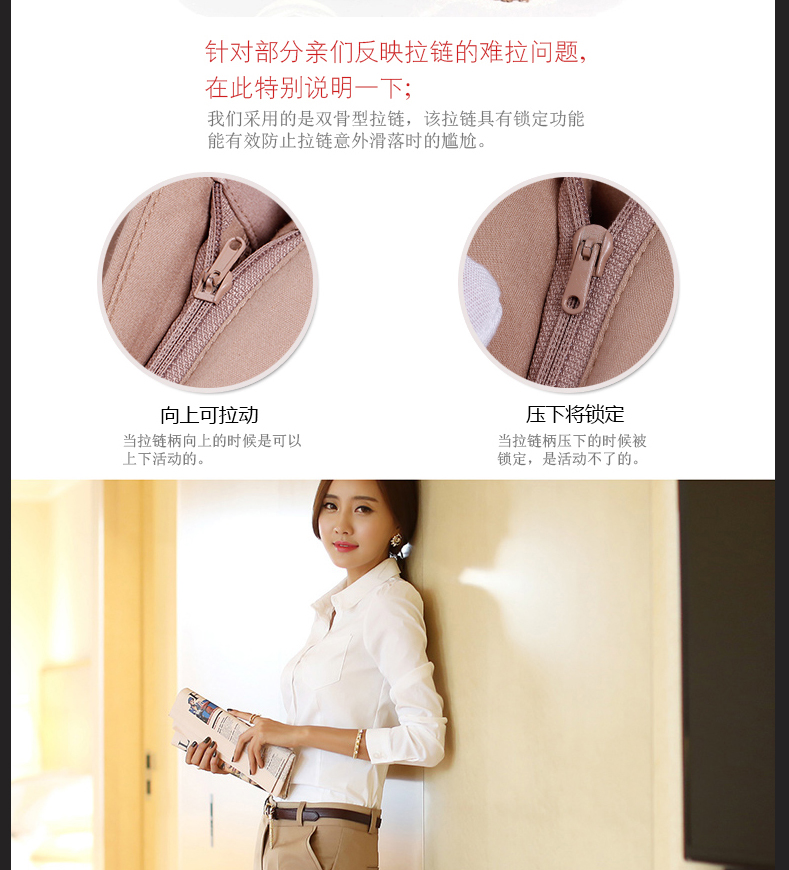 针对部分亲们反映拉链的难拉问题，
在此特别说明一下；

我们采用的是双骨型拉链，该拉链具有锁定功能能有效防止拉链意外滑落时的尴尬。

向上可拉动

当拉链柄向上的时候是可以上下活动的。

压下将锁定

当拉链柄压下的时候被锁定，是活动不了的。