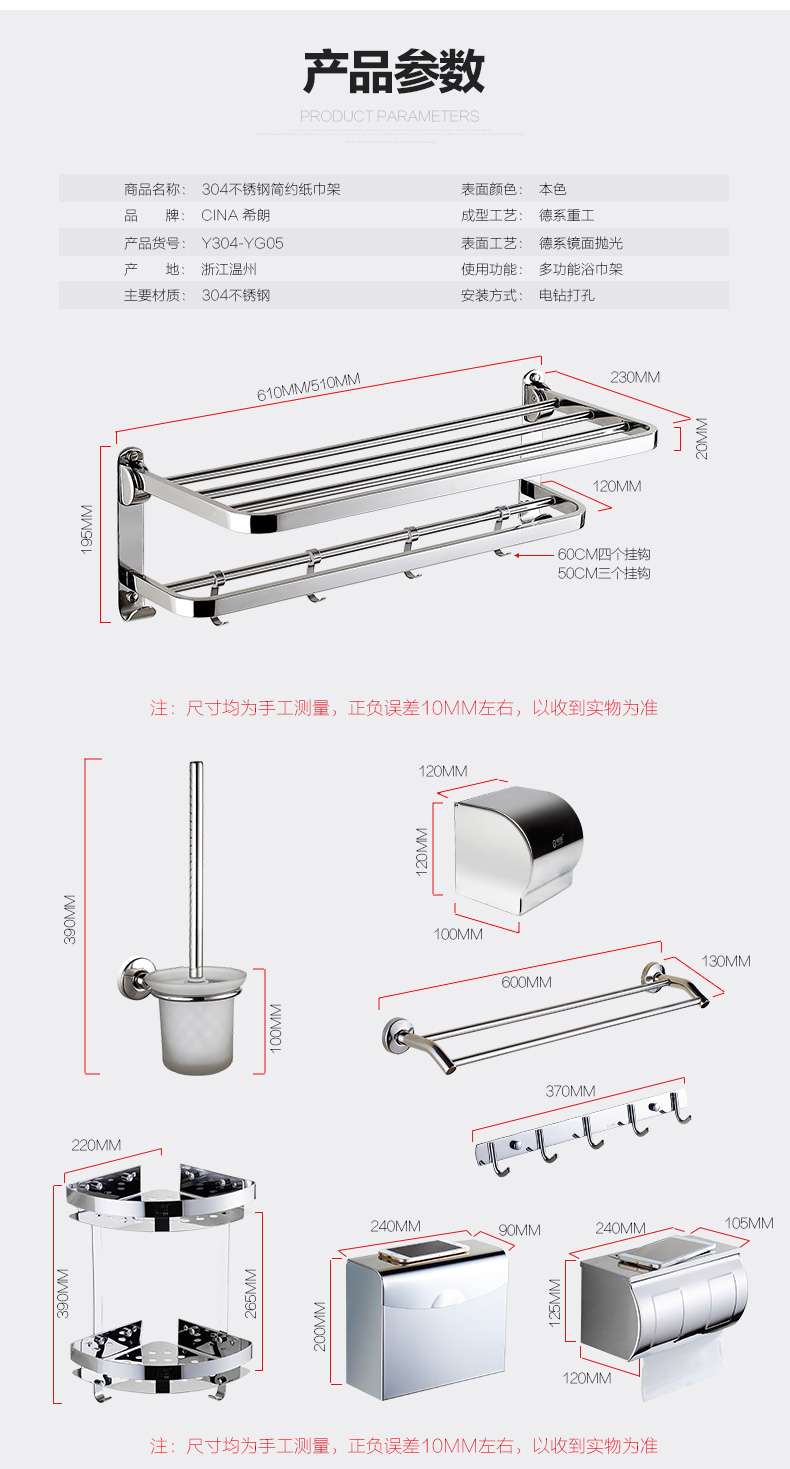 产品参数
PRODUCT PARAMETERS

| 商品名称： | 304不锈钢简约纸巾架 | 表面颜色： | 本色 |
|---|---|---|---|
| 品　　牌： | CINA 希朗 | 成型工艺： | 德系重工 |
| 产品货号： | Y304-YG05 | 表面工艺： | 德系镜面抛光 |
| 产　　地： | 浙江温州 | 使用功能： | 多功能浴巾架 |
| 主要材质： | 304不锈钢 | 安装方式： | 电钻打孔 |

610MM/510MM
230MM
20MM
120MM
195MM
60CM四个挂钩
50CM三个挂钩

注：尺寸均为手工测量，正负误差10MM左右，以收到实物为准

390MM
100MM
120MM
120MM
100MM
600MM
130MM
370MM
220MM
390MM
265MM
240MM
90MM
200MM
240MM
105MM
125MM
120MM

注：尺寸均为手工测量，正负误差10MM左右，以收到实物为准