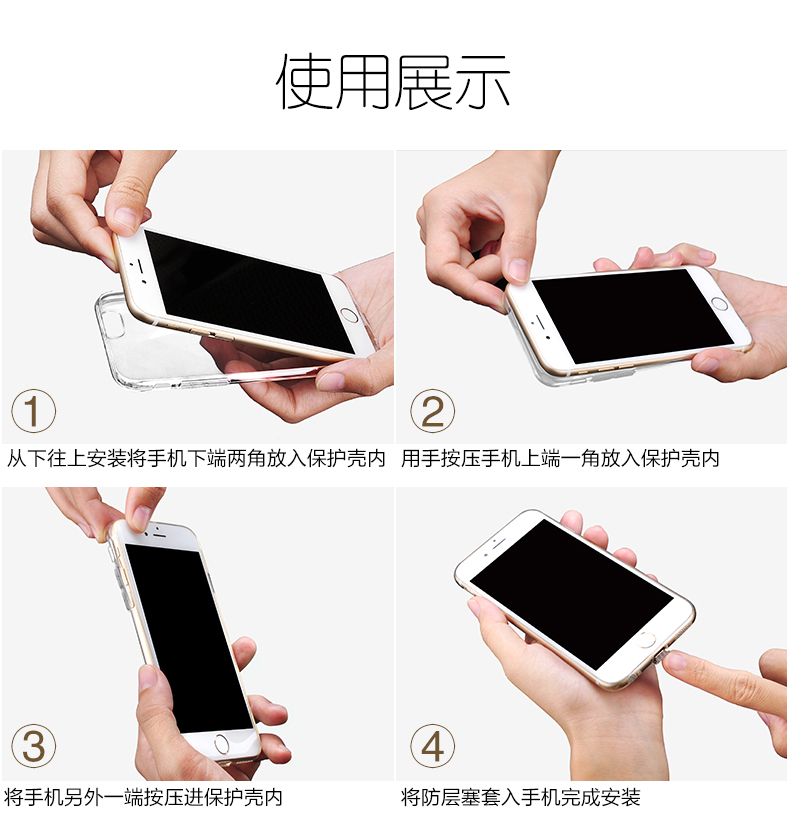 使用展示

1

从下往上安装将手机下端两角放入保护壳内

2

用手按压手机上端一角放入保护壳内

3

将手机另外一端按压进保护壳内

4

将防层塞套入手机完成安装