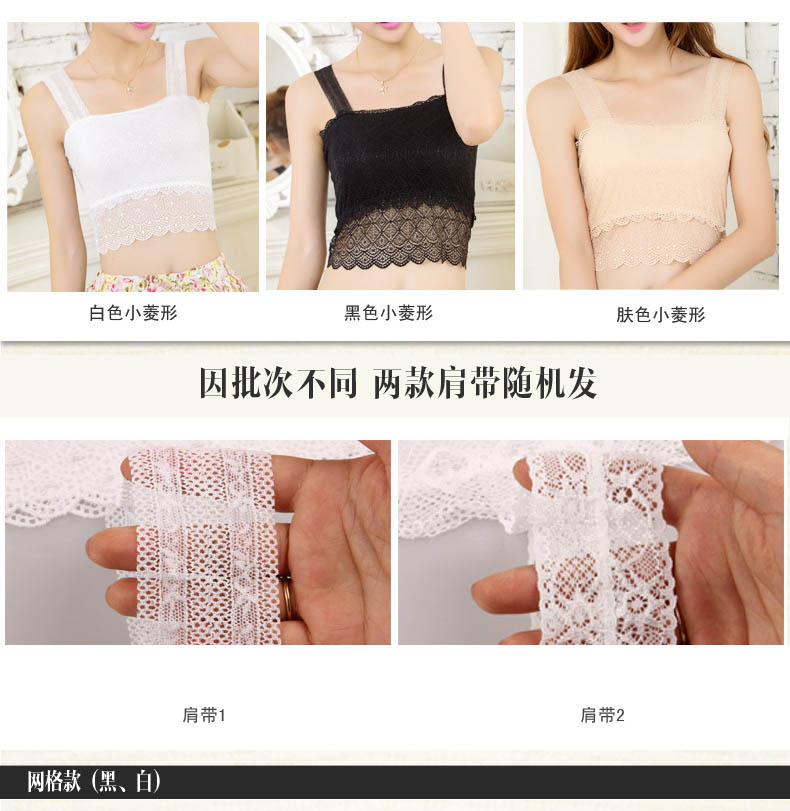 白色小菱形

黑色小菱形

肤色小菱形

因批次不同 两款肩带随机发

肩带1

肩带2

网格款（黑、白）