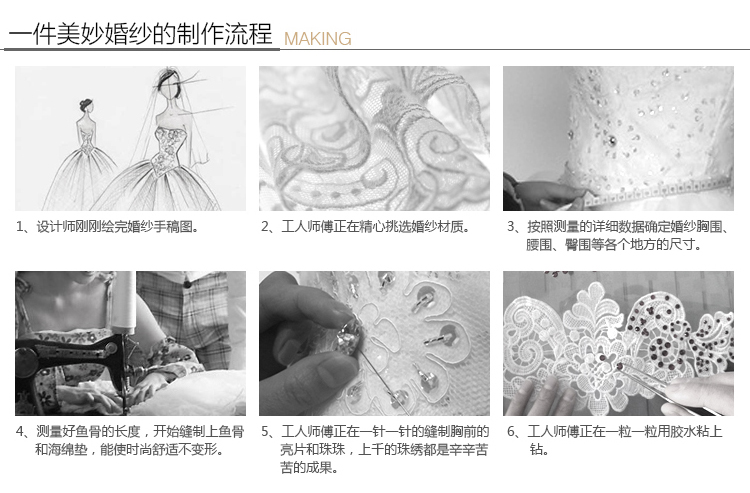 一件美妙婚纱的制作流程 MAKING

1、设计师刚刚绘完婚纱手稿图。

2、工人师傅正在精心挑选婚纱材质。

3、按照测量的详细数据确定婚纱胸围、腰围、臀围等各个地方的尺寸。

4、测量好鱼骨的长度，开始缝制上鱼骨和海绵垫，能使时尚舒适不变形。

5、工人师傅正在一针一针的缝制胸前的亮片和珠珠，上千的珠绣都是辛辛苦苦的成果。

6、工人师傅正在一粒一粒用胶水粘上钻。