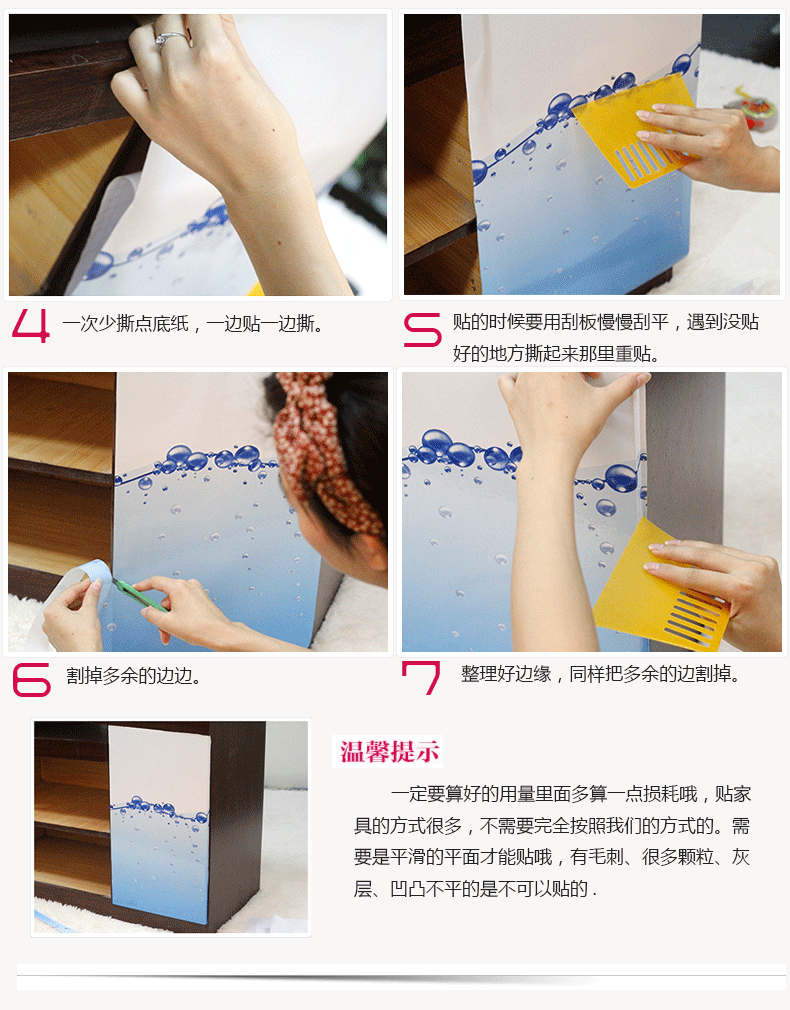 4 一次少撕点底纸，一边贴一边撕。

5 贴的时候要用刮板慢慢刮平，遇到没贴好的地方撕起来那里重贴。

6 割掉多余的边边。

7 整理好边缘，同样把多余的边割掉。

温馨提示

一定要算好的用量里面多算一点损耗哦，贴家具的方式很多，不需要完全按照我们的方式的。需要是平滑的平面才能贴哦，有毛刺、很多颗粒、灰层、凹凸不平的是不可以贴的 .