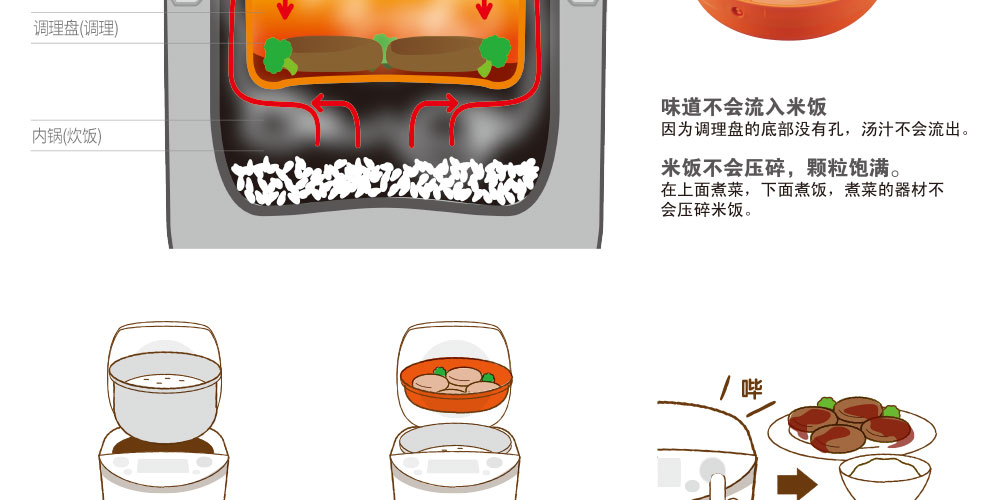 调理盘(调理)

内锅(炊饭)

味道不会流入米饭
因为调理盘的底部没有孔，汤汁不会流出。

米饭不会压碎，颗粒饱满。
在上面煮菜，下面煮饭，煮菜的器材不会压碎米饭。

哔