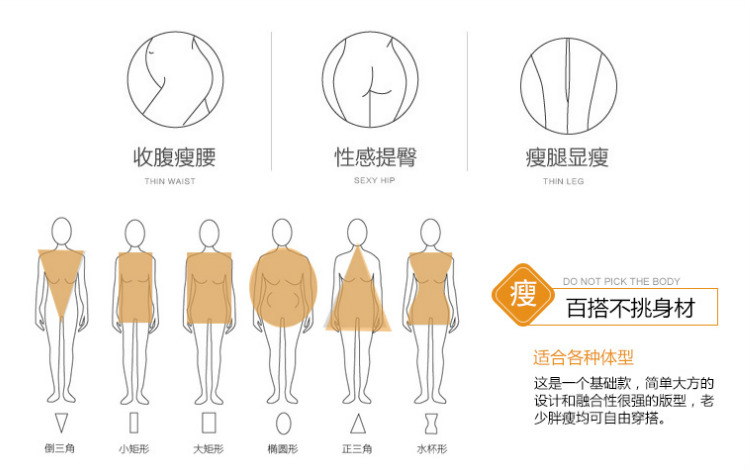 收腹瘦腰
THIN WAIST

性感提臀
SEXY HIP

瘦腿显瘦
THIN LEG

倒三角

小矩形

大矩形

椭圆形

正三角

水杯形

瘦
DO NOT PICK THE BODY
百搭不挑身材

适合各种体型
这是一个基础款，简单大方的设计和融合性很强的版型，老少胖瘦均可自由穿搭。