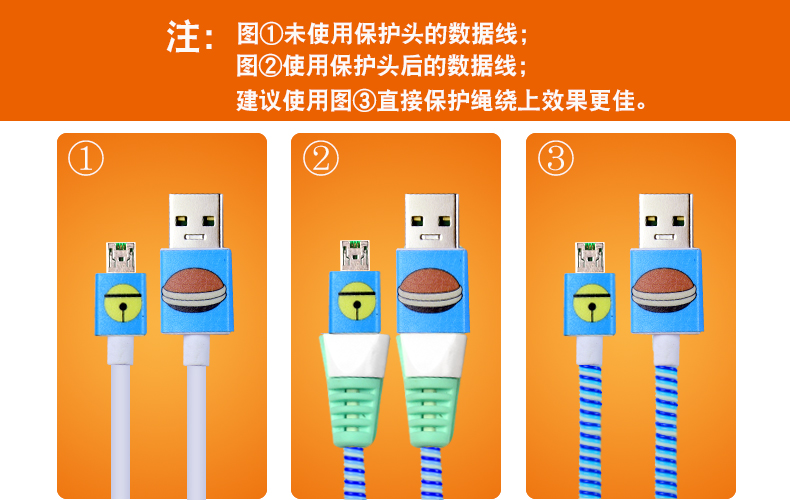 注：图①未使用保护头的数据线；
图②使用保护头后的数据线；
建议使用图③直接保护绳绕上效果更佳。

①

②

③