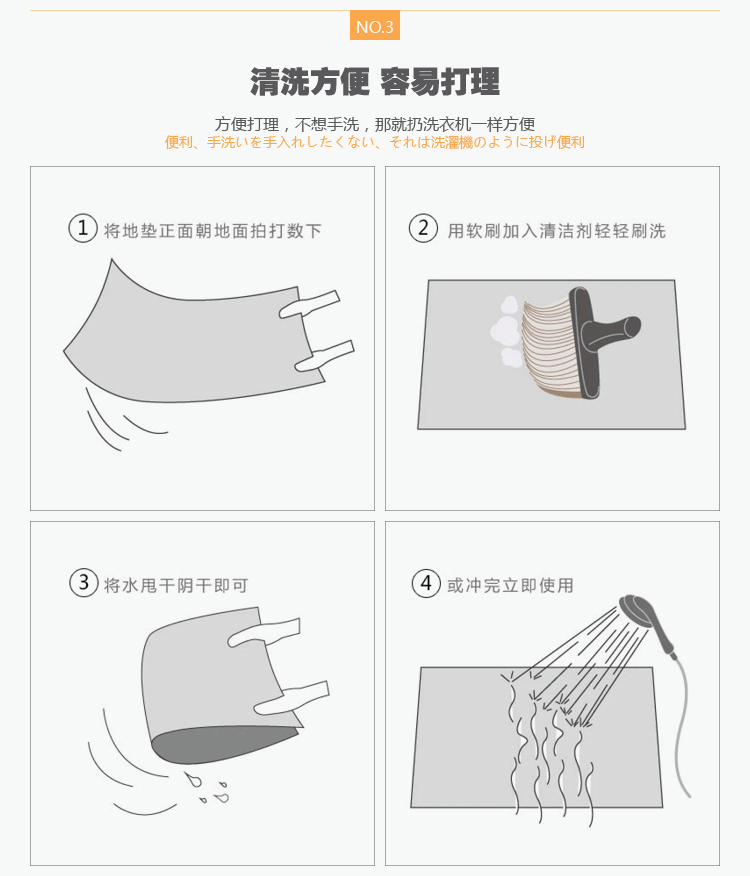 NO.3

清洗方便 容易打理

方便打理，不想手洗，那就扔洗衣机一样方便
便利、手洗いを手入れしたくない、それは洗濯機のように投げ便利

① 将地垫正面朝地面拍打数下

② 用软刷加入清洁剂轻轻刷洗

③ 将水甩干阴干即可

④ 或冲完立即使用