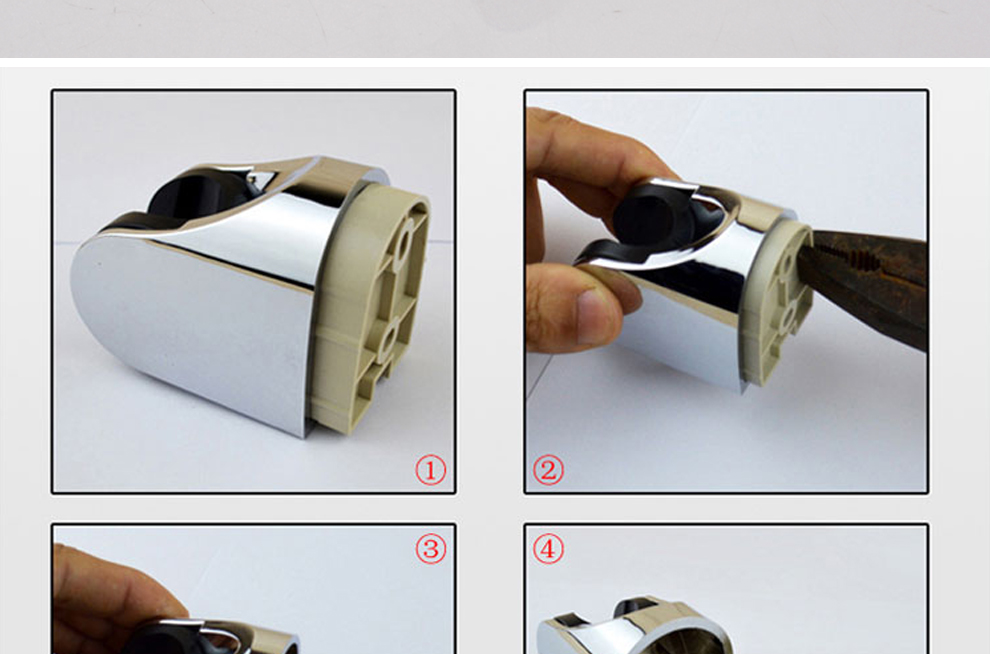 ①

②

③

④