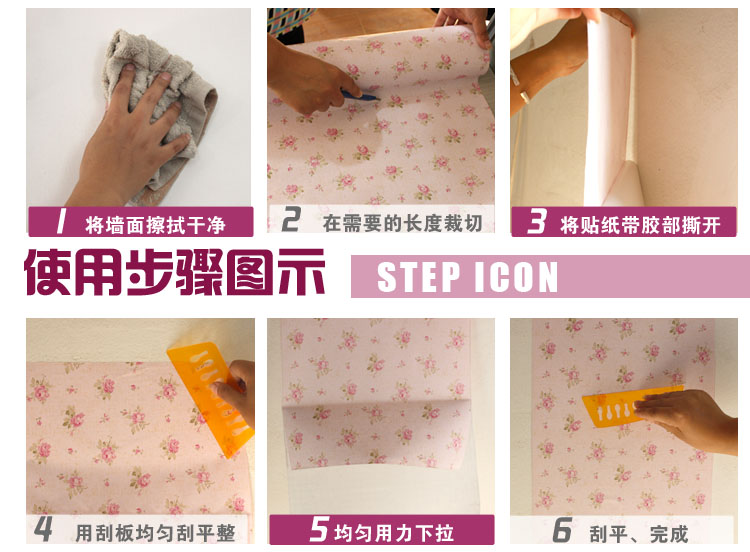 1 将墙面擦拭干净

2 在需要的长度裁切

3 将贴纸带胶部撕开

使用步骤图示

STEP ICON

4 用刮板均匀刮平整

5 均匀用力下拉

6 刮平、完成