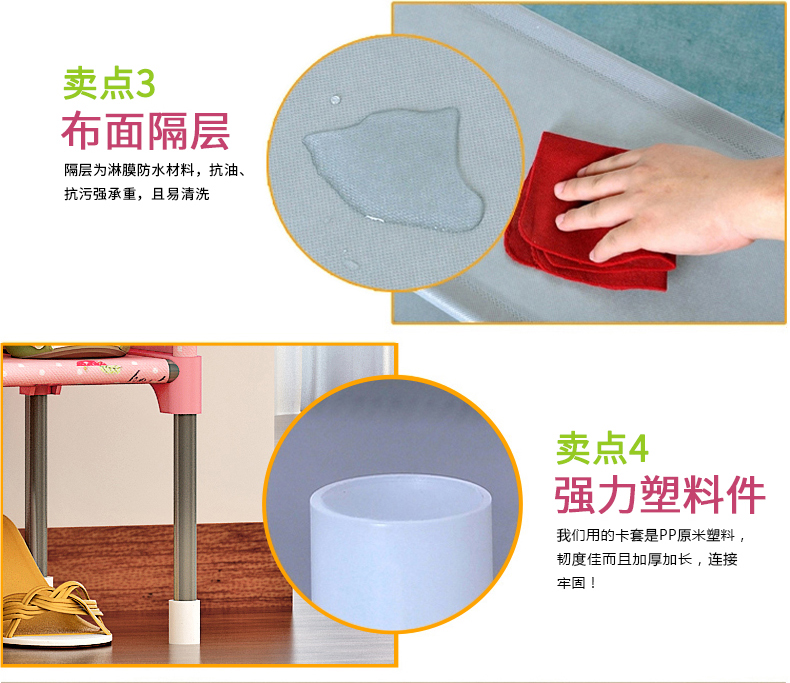 卖点3
布面隔层
隔层为淋膜防水材料，抗油、抗污强承重，且易清洗

卖点4
强力塑料件
我们用的卡套是PP原米塑料，韧度佳而且加厚加长，连接牢固！