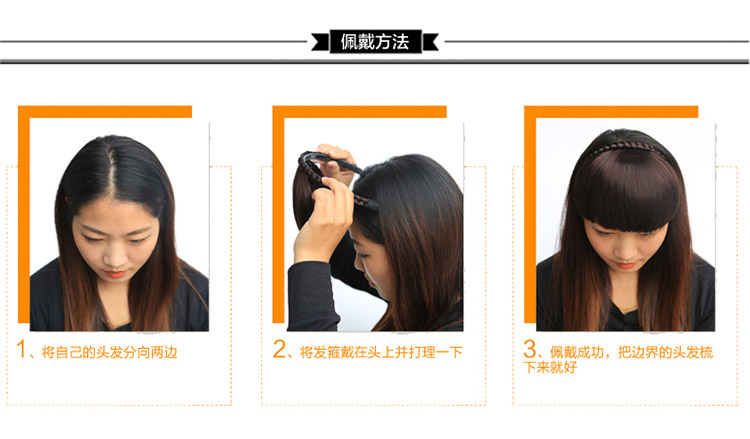 佩戴方法

1、将自己的头发分向两边

2、将发箍戴在头上并打理一下

3、佩戴成功，把边界的头发梳下来就好