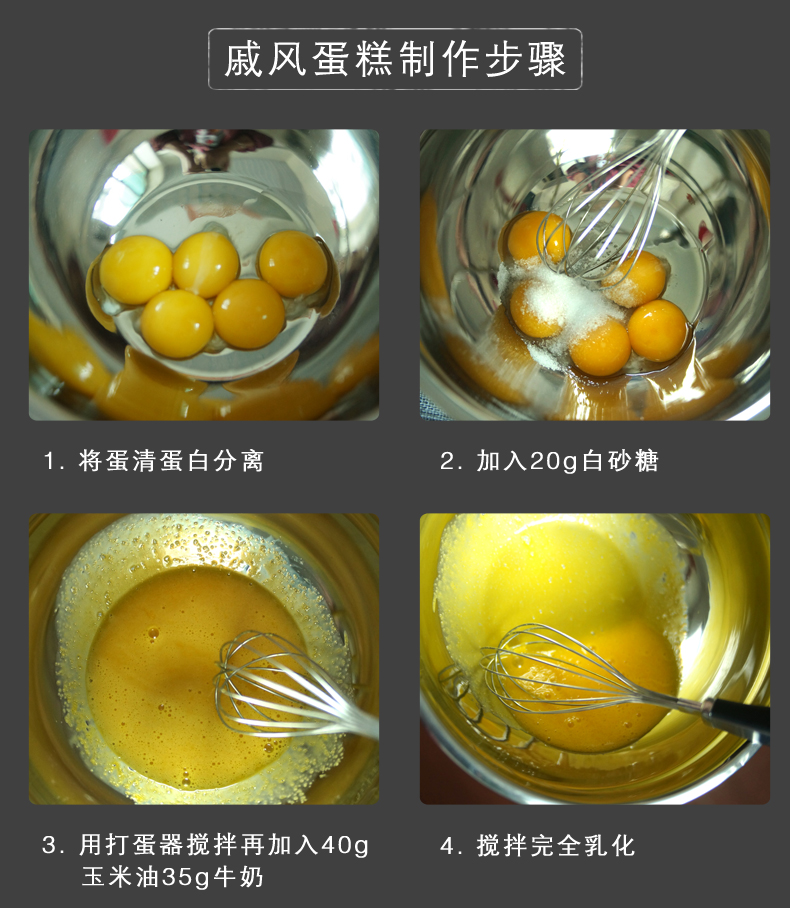 戚风蛋糕制作步骤

1. 将蛋清蛋白分离

2. 加入20g白砂糖

3. 用打蛋器搅拌再加入40g玉米油35g牛奶

4. 搅拌完全乳化